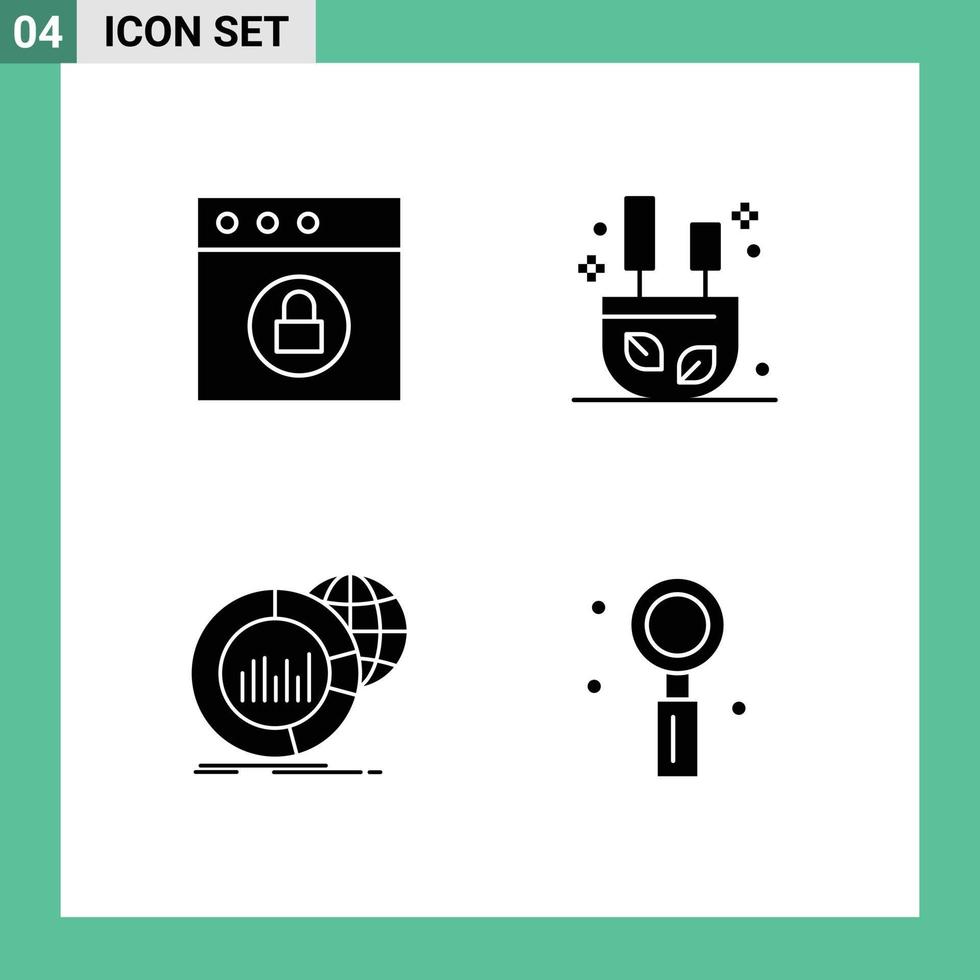 04 ICON SET