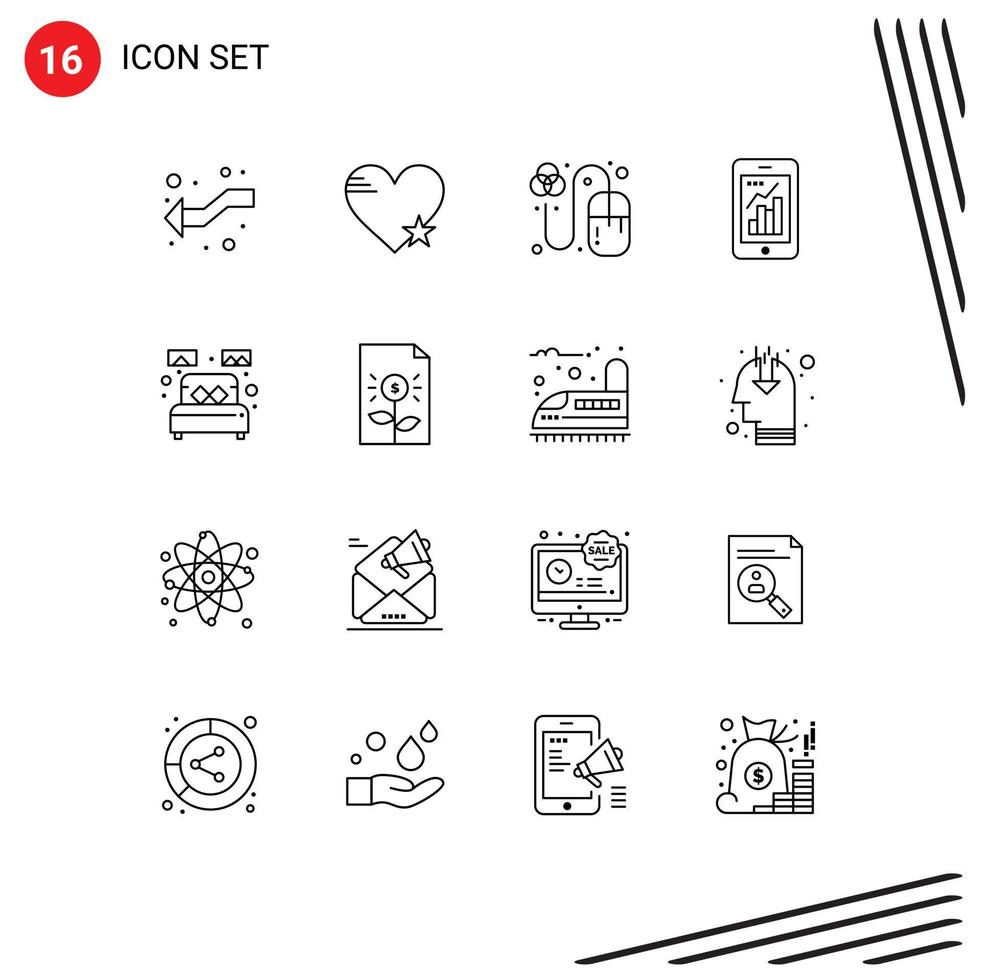 16 ICON SET

$

SALE

$