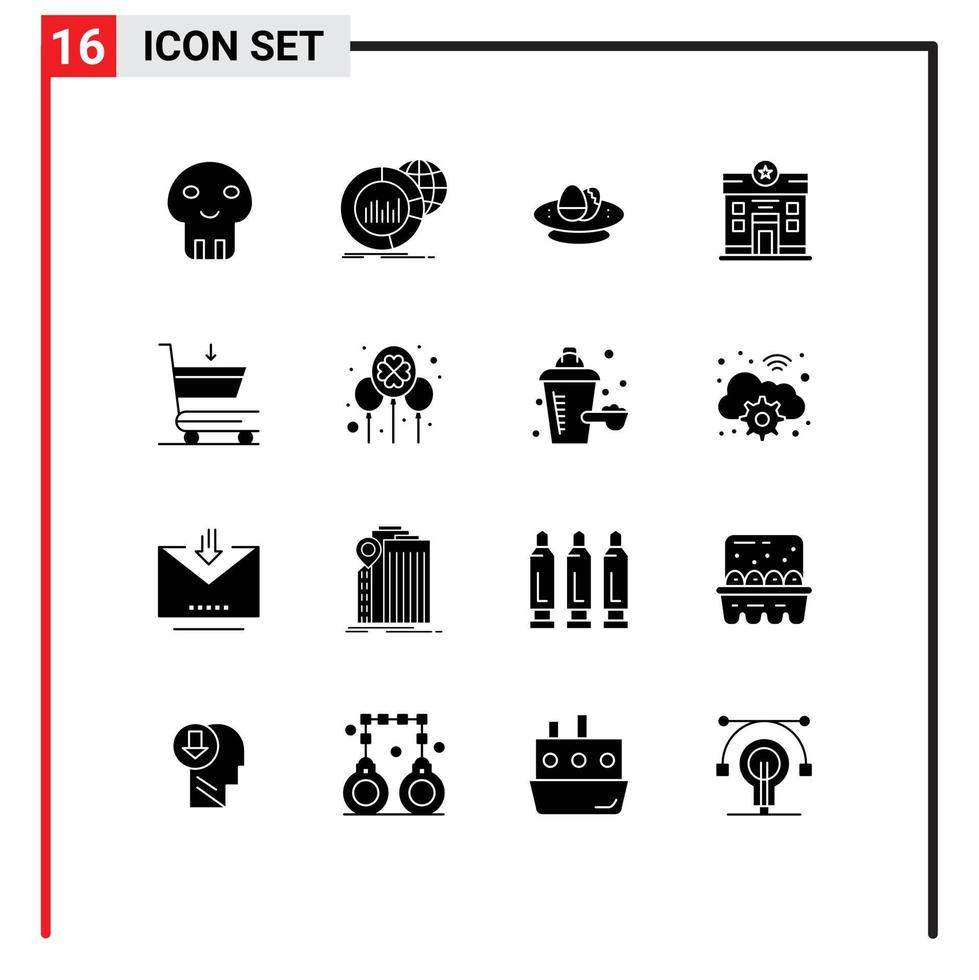 16 ICON SET