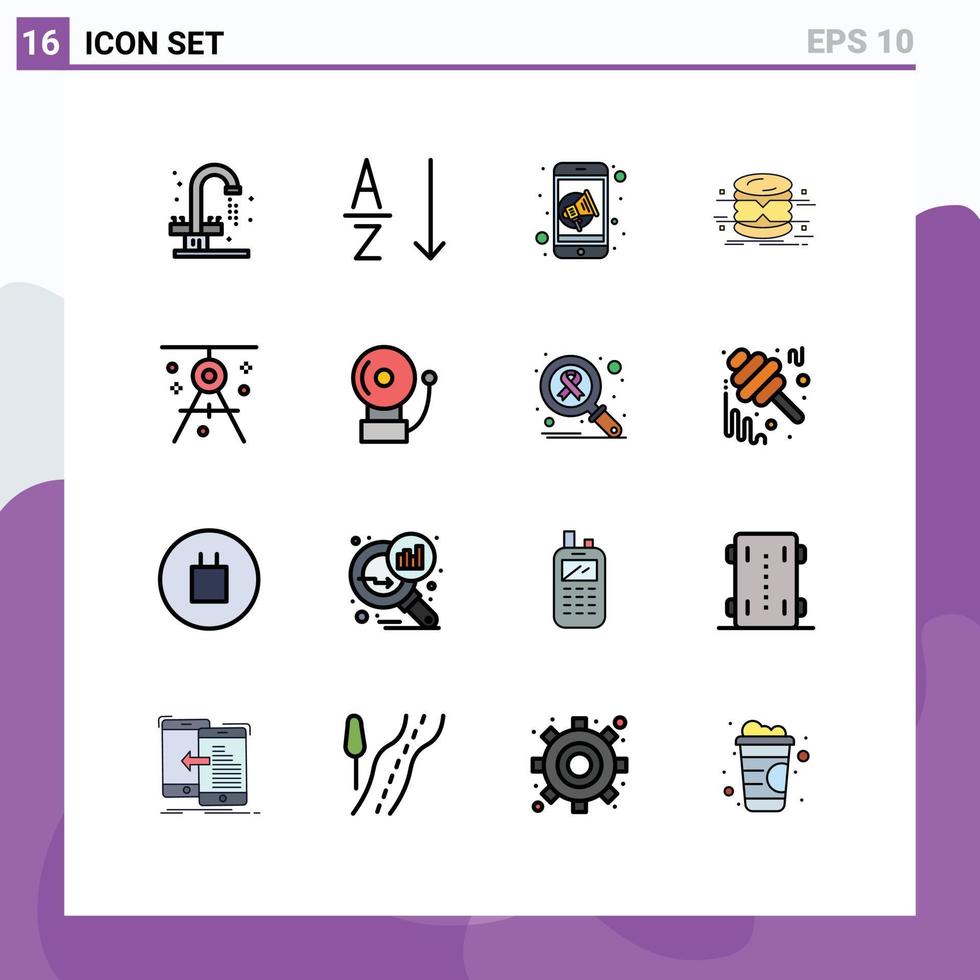 16 ICON SET EPS 10

A
Z