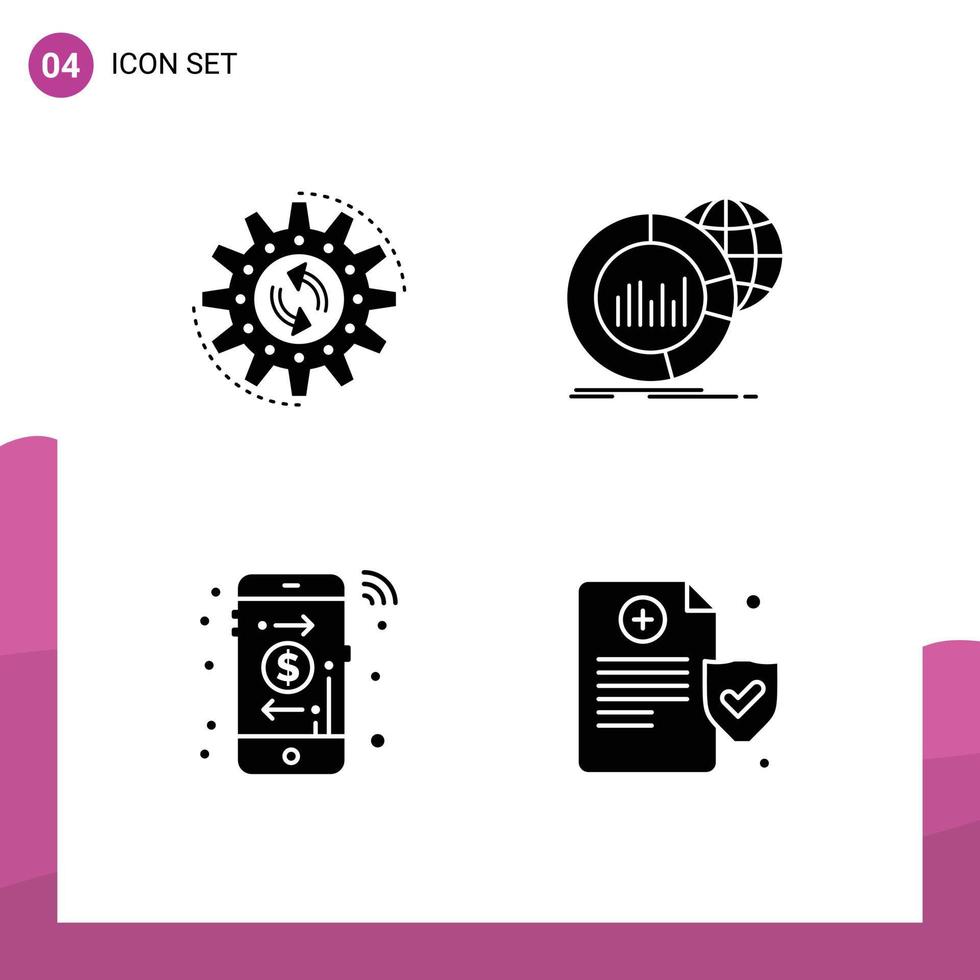 04 ICON SET

$