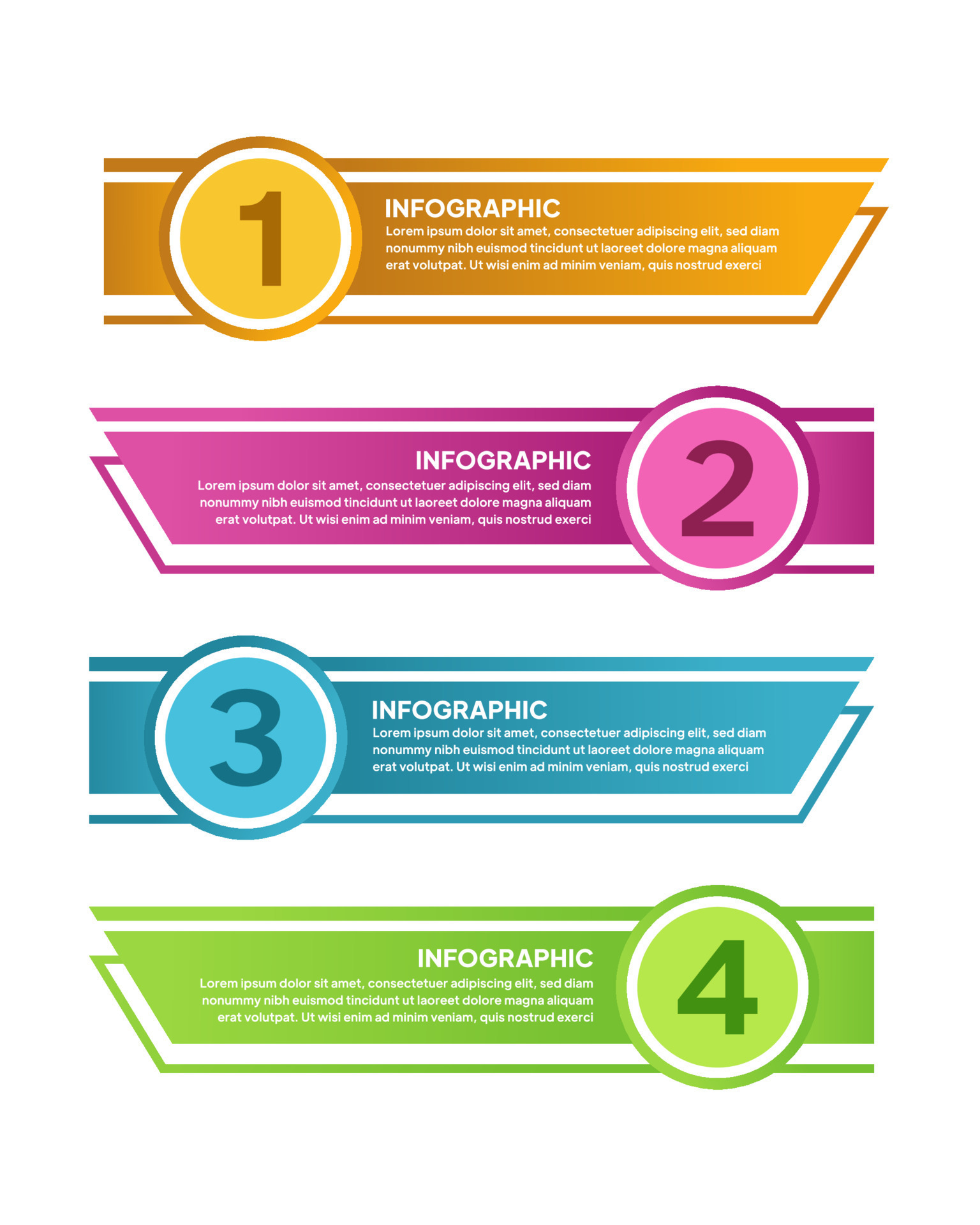 1

INFOGRAPHIC

Lorem ipsum dolor sit amet, consectetuer adipiscing elit, sed diam nonummy nibh euismod tincidunt ut laoreet dolore magna aliquam erat volutpat. Ut wisi enim ad minim veniam, quis nostrud exerci

INFOGRAPHIC

Lorem ipsum dolor sit amet, consectetuer adipiscing elit, sed diam nonummy nibh euismod tincidunt ut laoreet dolore magna aliquam erat volutpat. Ut wisi enim ad minim veniam, quis nostrud exerci

2

3

INFOGRAPHIC

Lorem ipsum dolor sit amet, consectetuer adipiscing elit, sed diam nonummy nibh euismod tincidunt ut laoreet dolore magna aliquam erat volutpat. Ut wisi enim ad minim veniam, quis nostrud exerci

INFOGRAPHIC

Lorem ipsum dolor sit amet, consectetuer adipiscing elit, sed diam nonummy nibh euismod tincidunt ut laoreet dolore magna aliquam erat volutpat. Ut wisi enim ad minim veniam, quis nostrud exerci

4