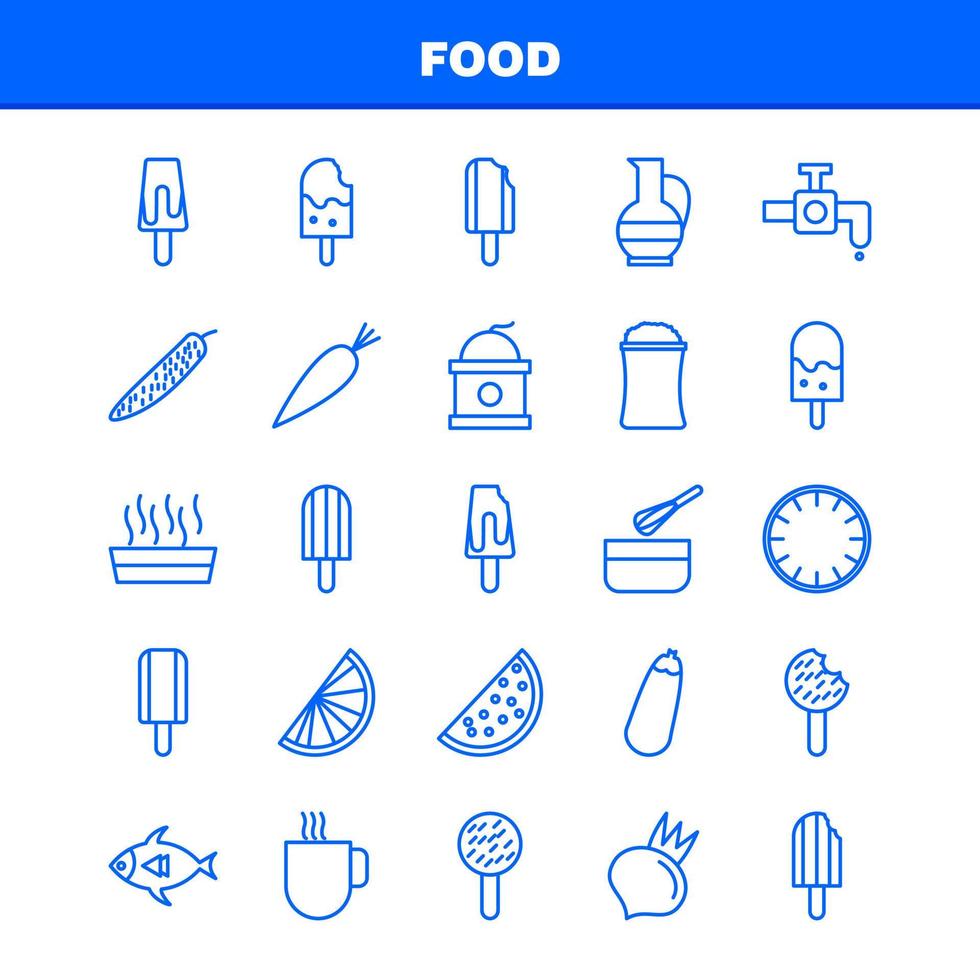 FOOD