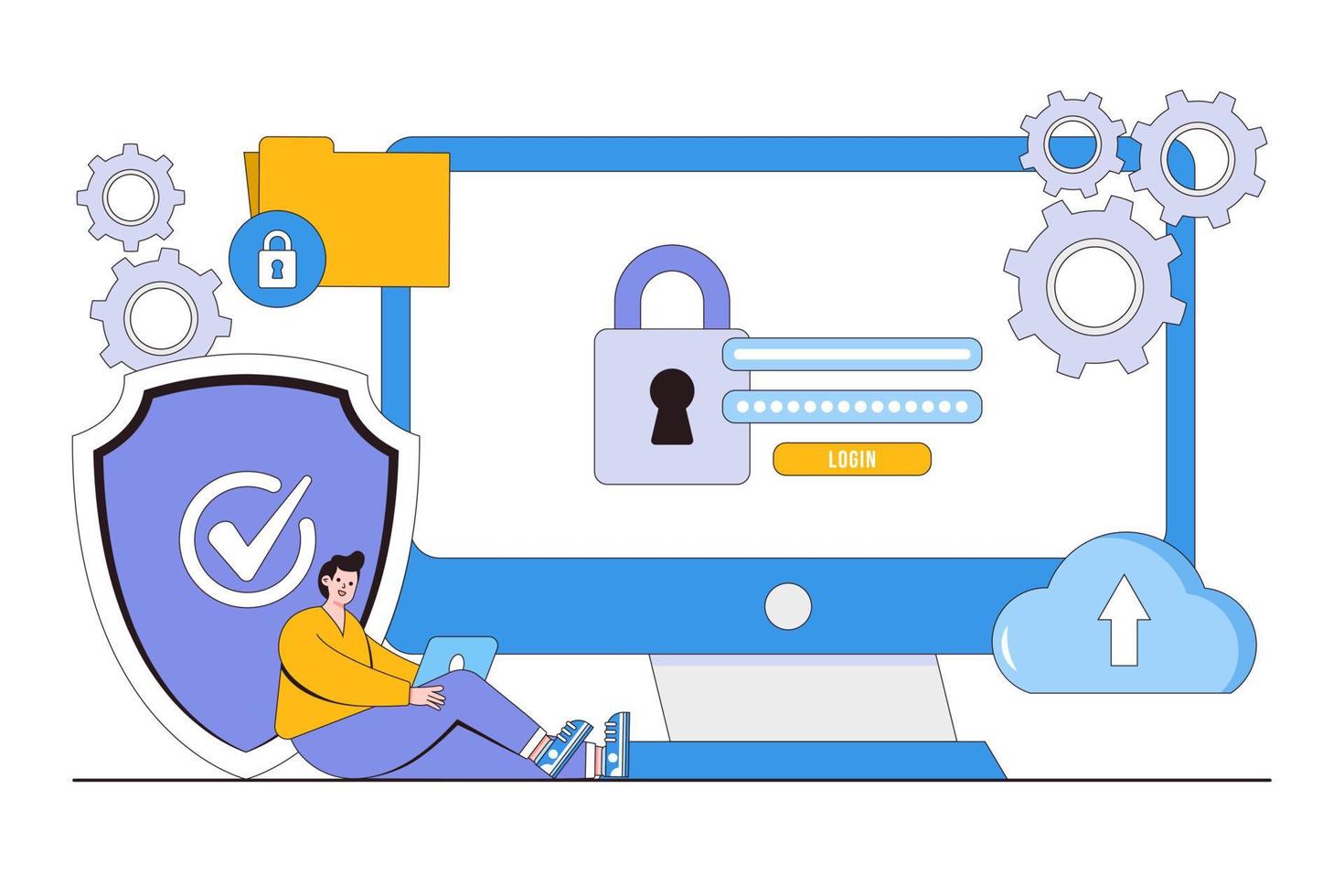 LOGIN