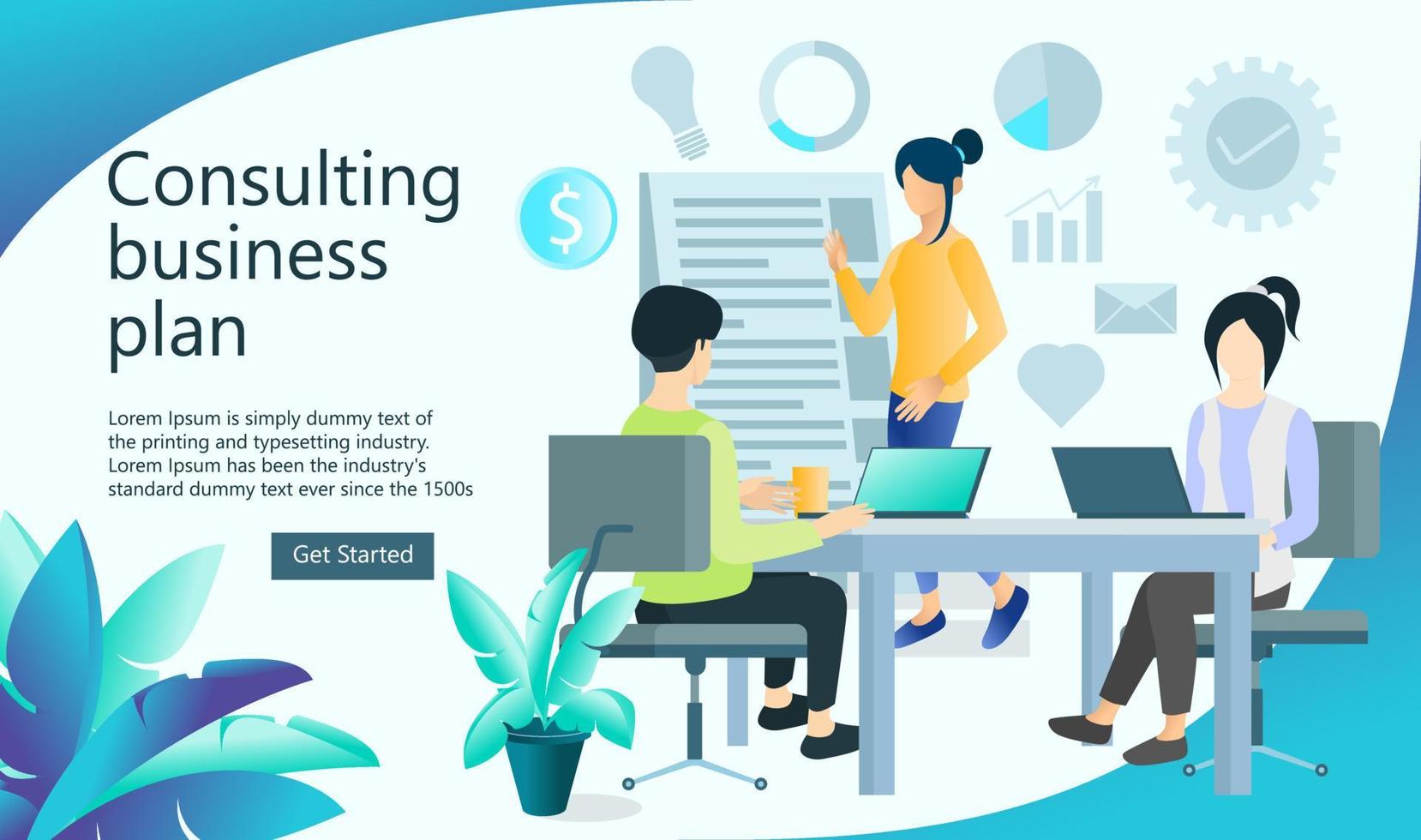 Consulting business plan

Lorem Ipsum is simply dummy text of the printing and typesetting industry. Lorem Ipsum has been the industry's standard dummy text ever since the 1500s

Get Started

$