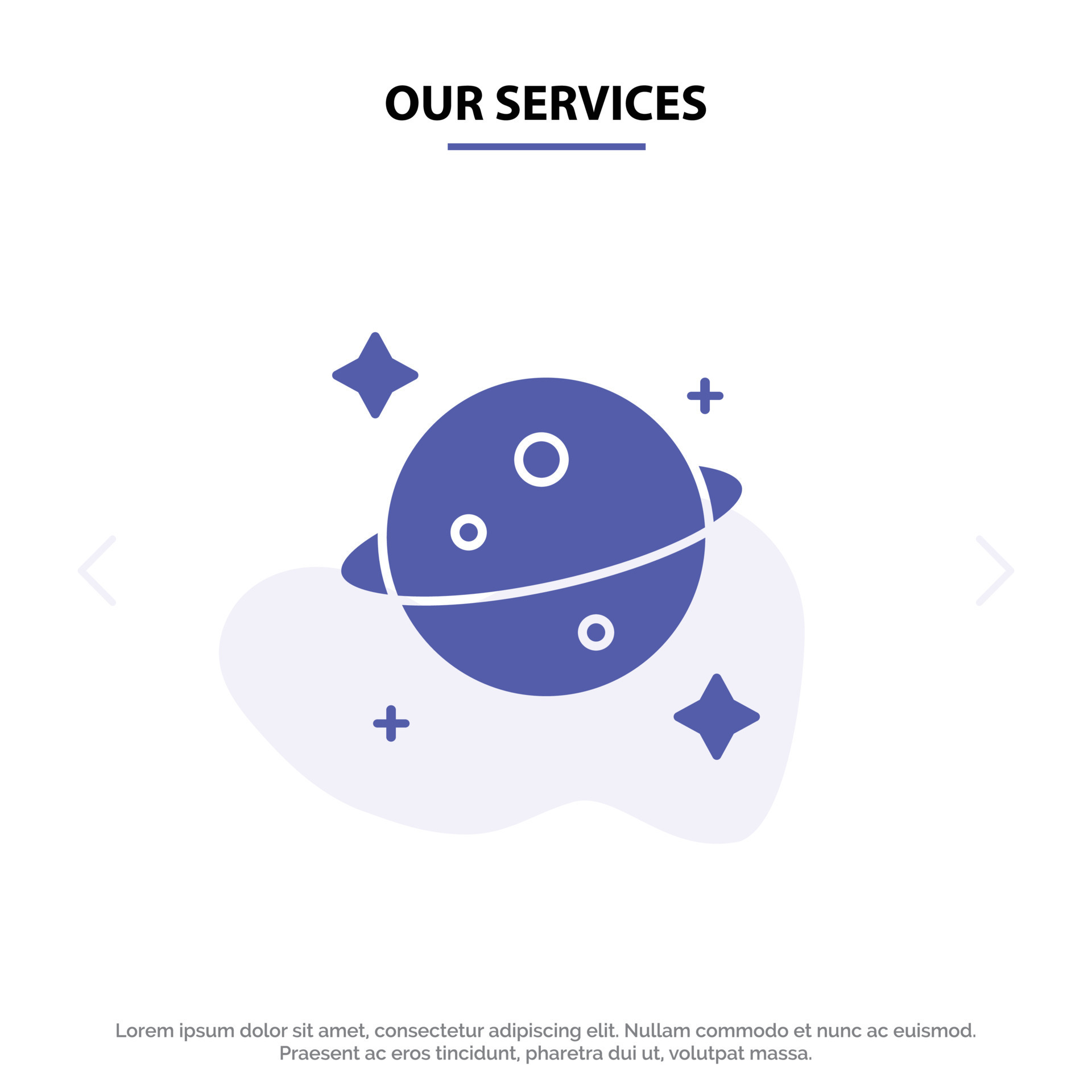 OUR SERVICES

Lorem ipsum dolor sit amet, consectetur adipiscing elit. Nullam commodo et nunc ac euismod. Praesent ac eros tincidunt, pharetra dui ut, volutpat massa.