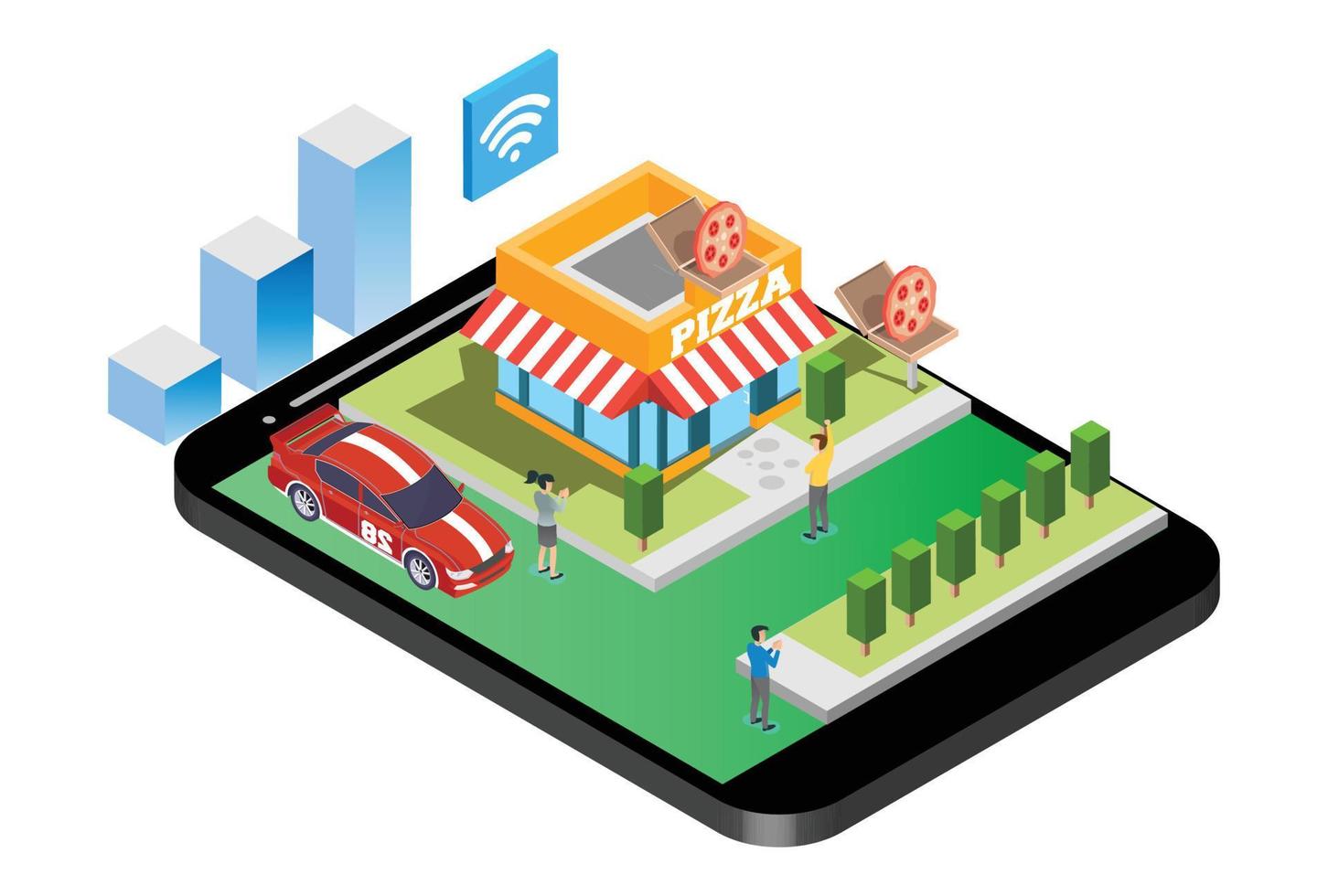 PIZZA

28