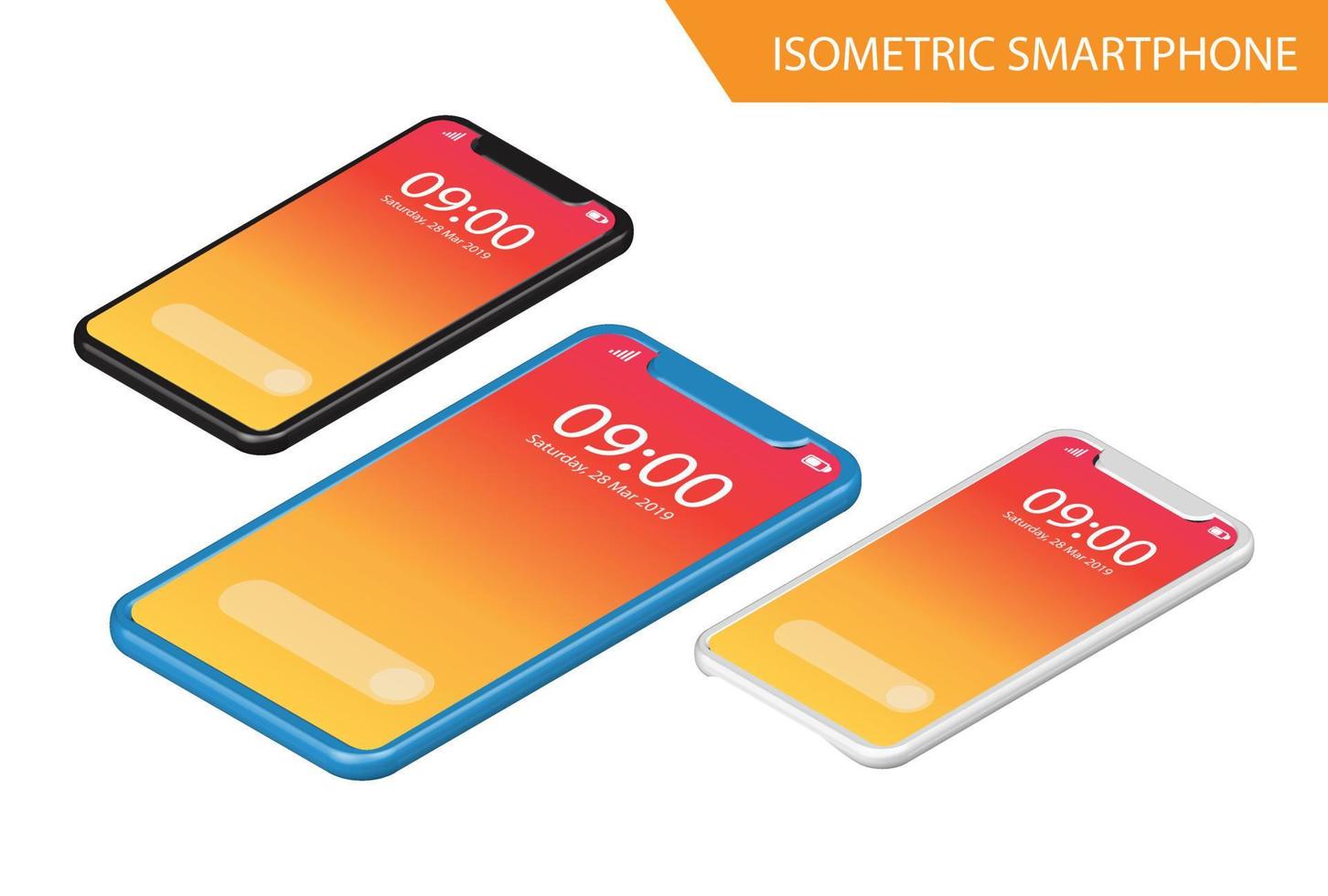 ISOMETRIC SMARTPHONE

09:00
Saturday, 28 Mar 2019

09:00
Saturday, 28 Mar 2019

09:00
Saturday, 28 Mar 2019