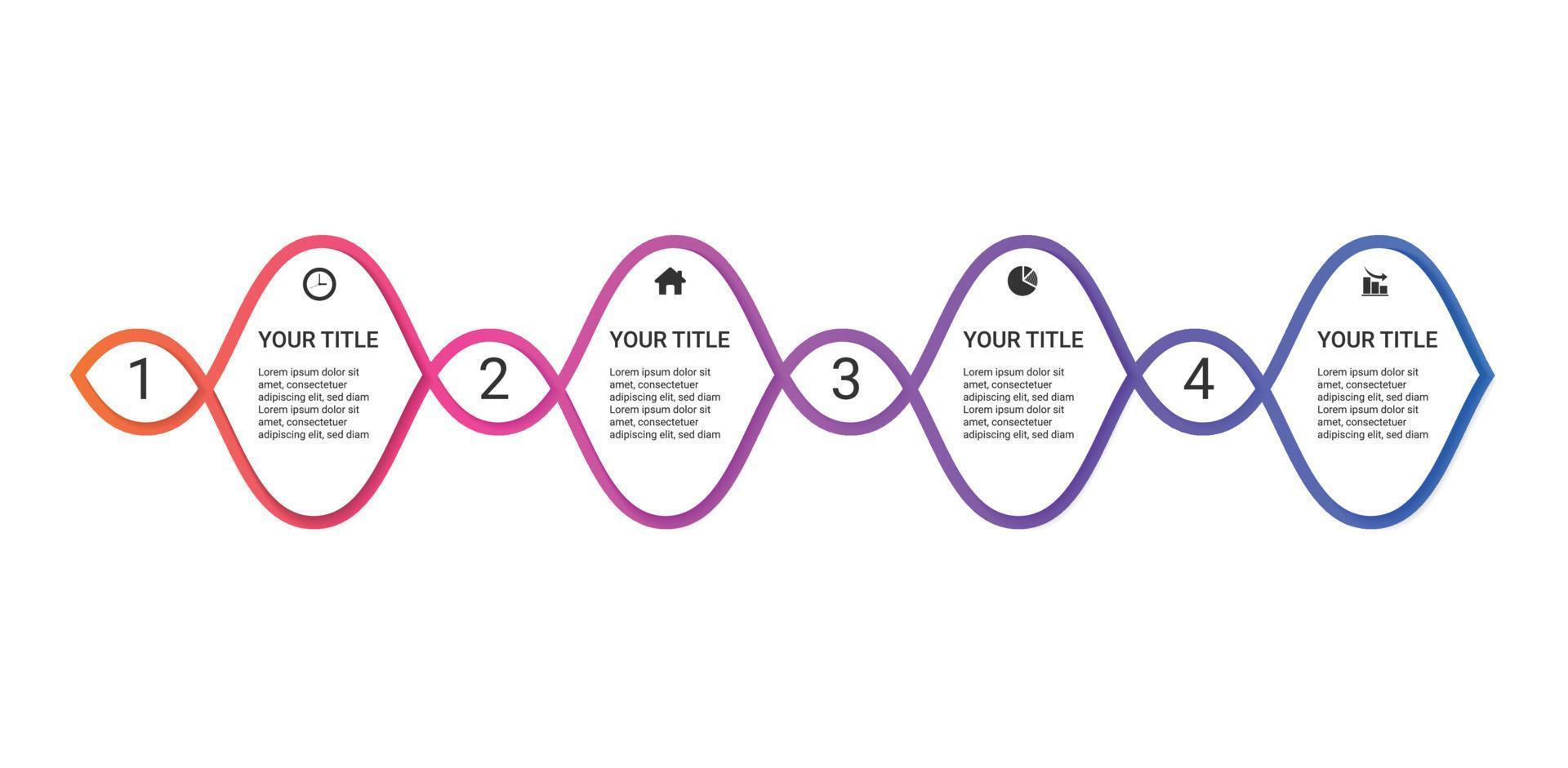 1

YOUR TITLE

Lorem ipsum dolor sit amet, consectetuer adipiscing elit, sed diam Lorem ipsum dolor sit amet, consectetuer adipiscing elit, sed diam

2

YOUR TITLE

Lorem ipsum dolor sit amet, consectetuer adipiscing elit, sed diam Lorem ipsum dolor sit amet, consectetuer adipiscing elit, sed diam

3

YOUR TITLE

Lorem ipsum dolor sit amet, consectetuer adipiscing elit, sed diam Lorem ipsum dolor sit amet, consectetuer adipiscing elit, sed diam

4

YOUR TITLE

Lorem ipsum dolor sit amet, consectetuer adipiscing elit, sed diam Lorem ipsum dolor sit amet, consectetuer adipiscing elit, sed diam