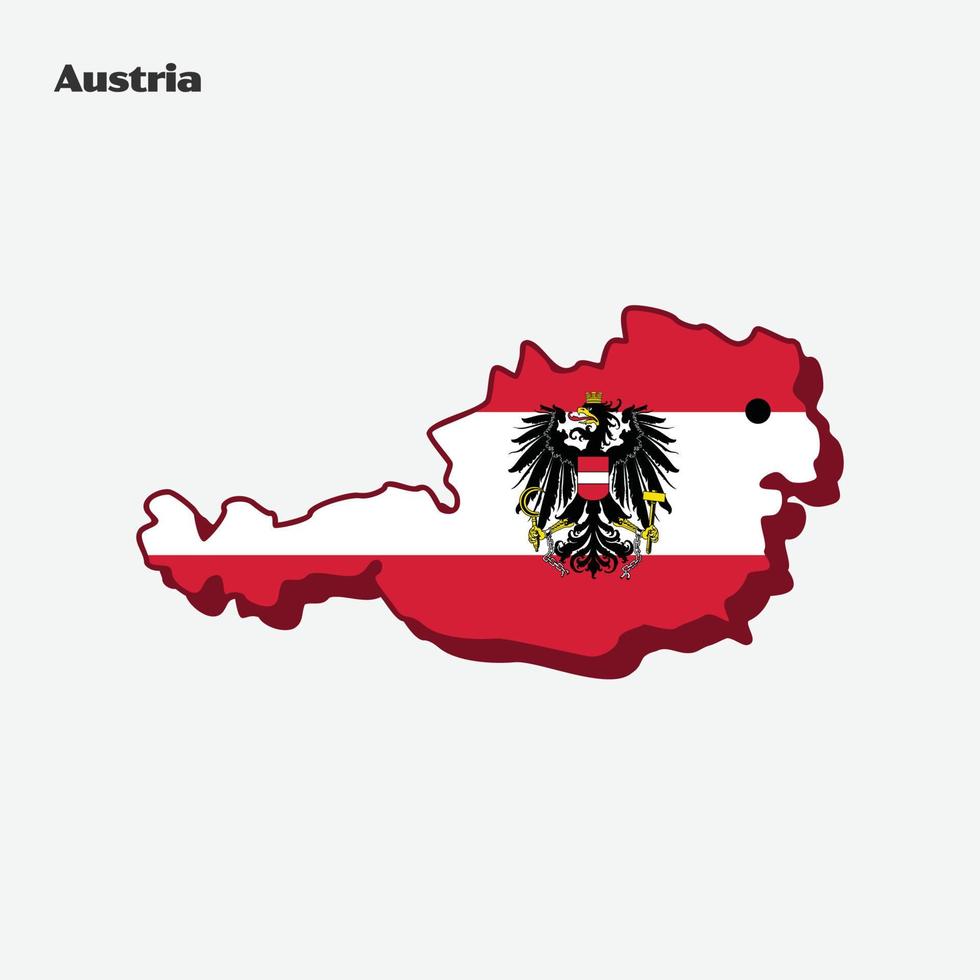 Austria