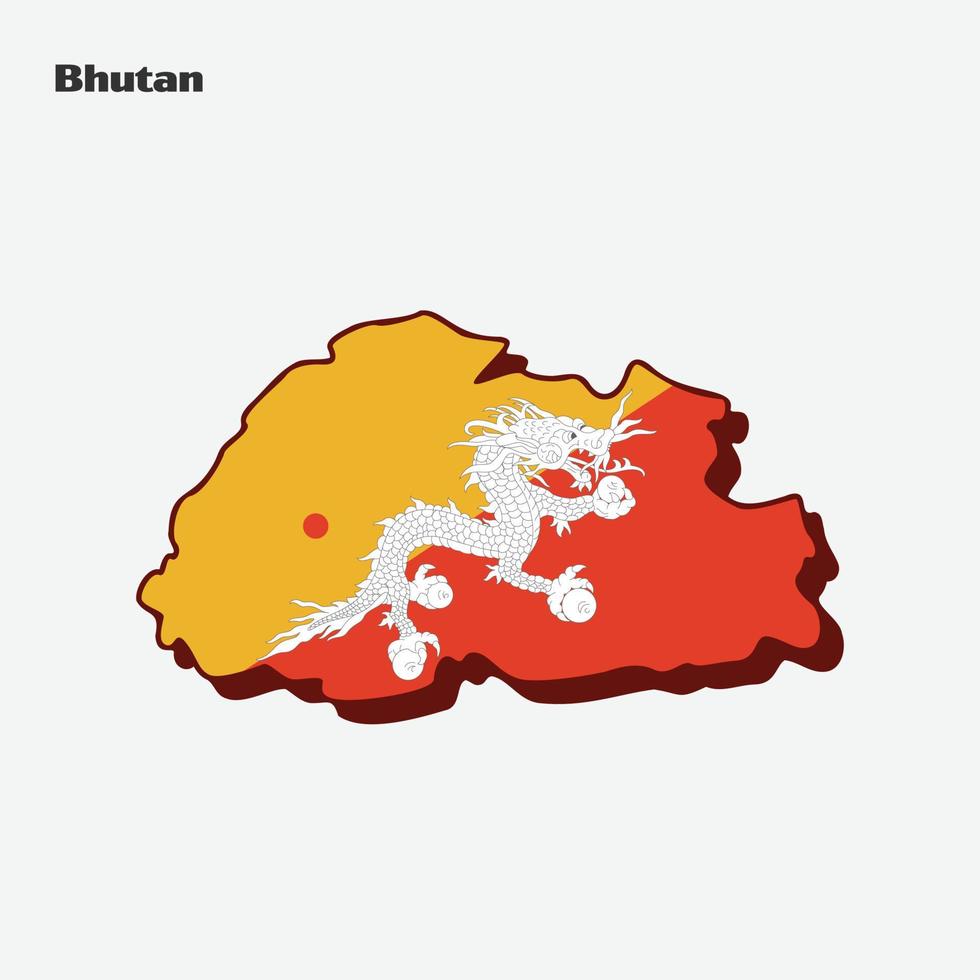 Bhutan