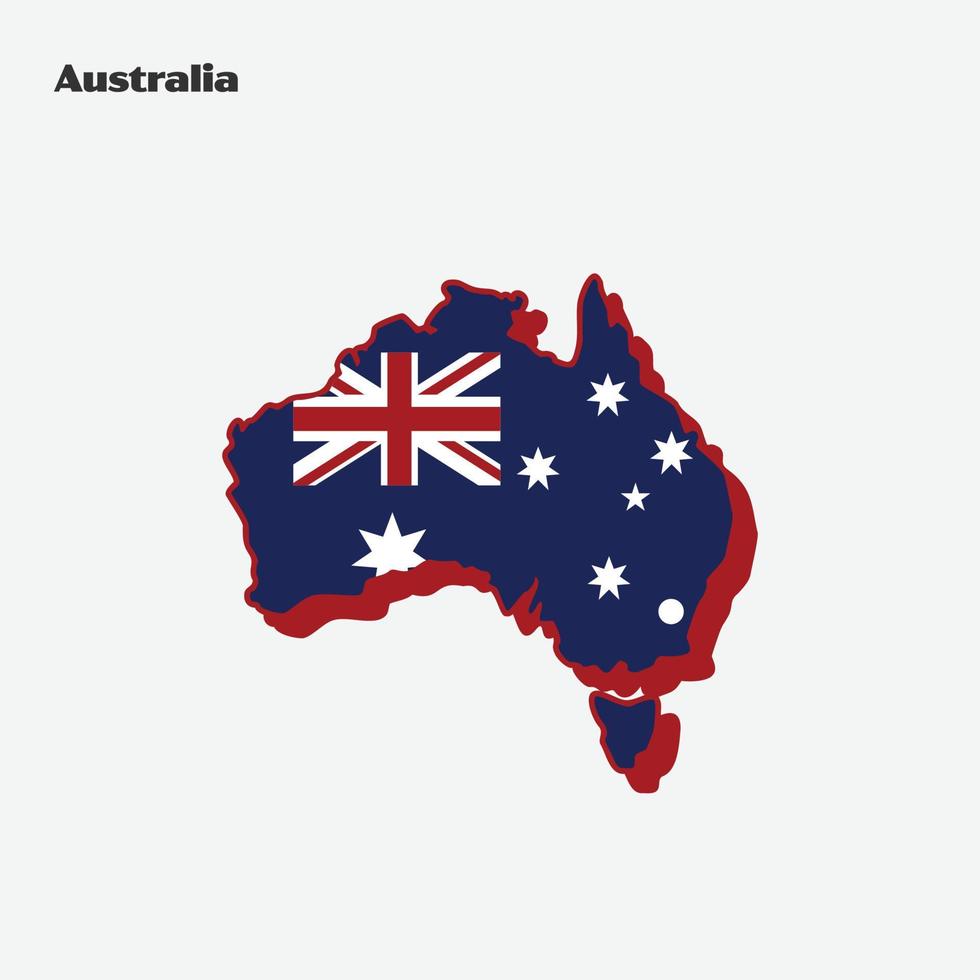 Australia