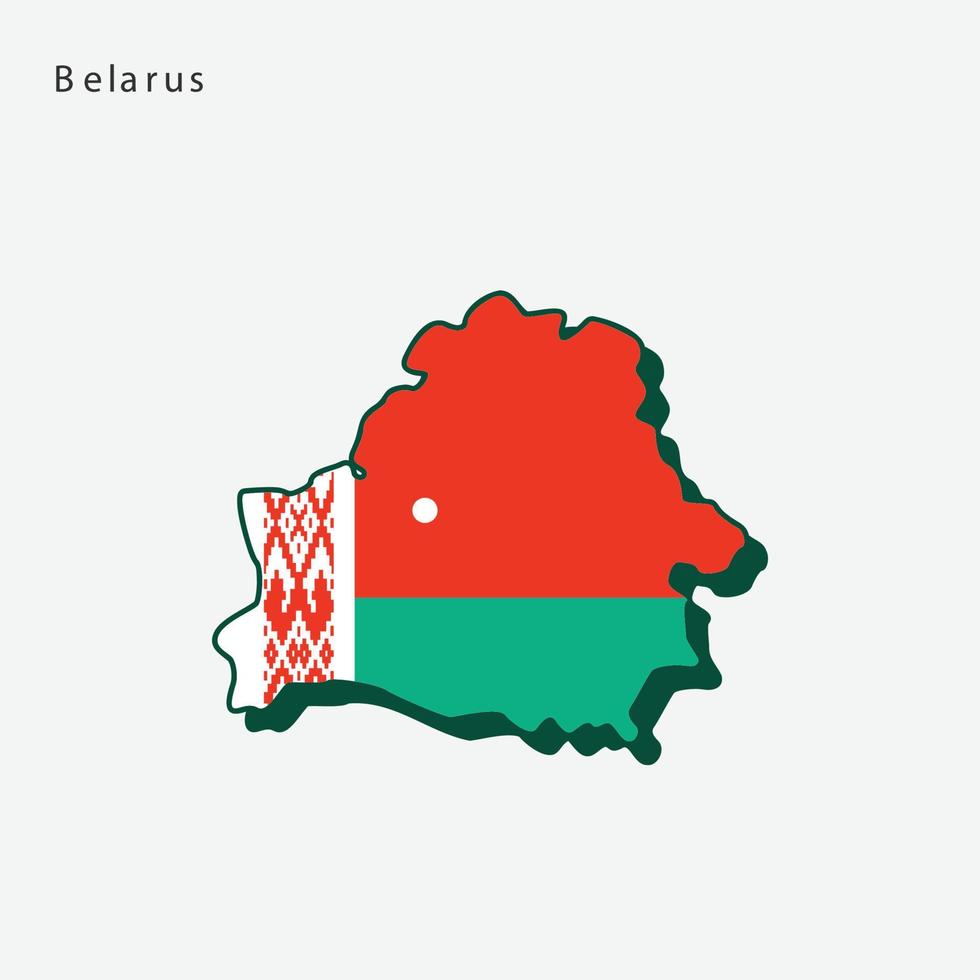 Belarus