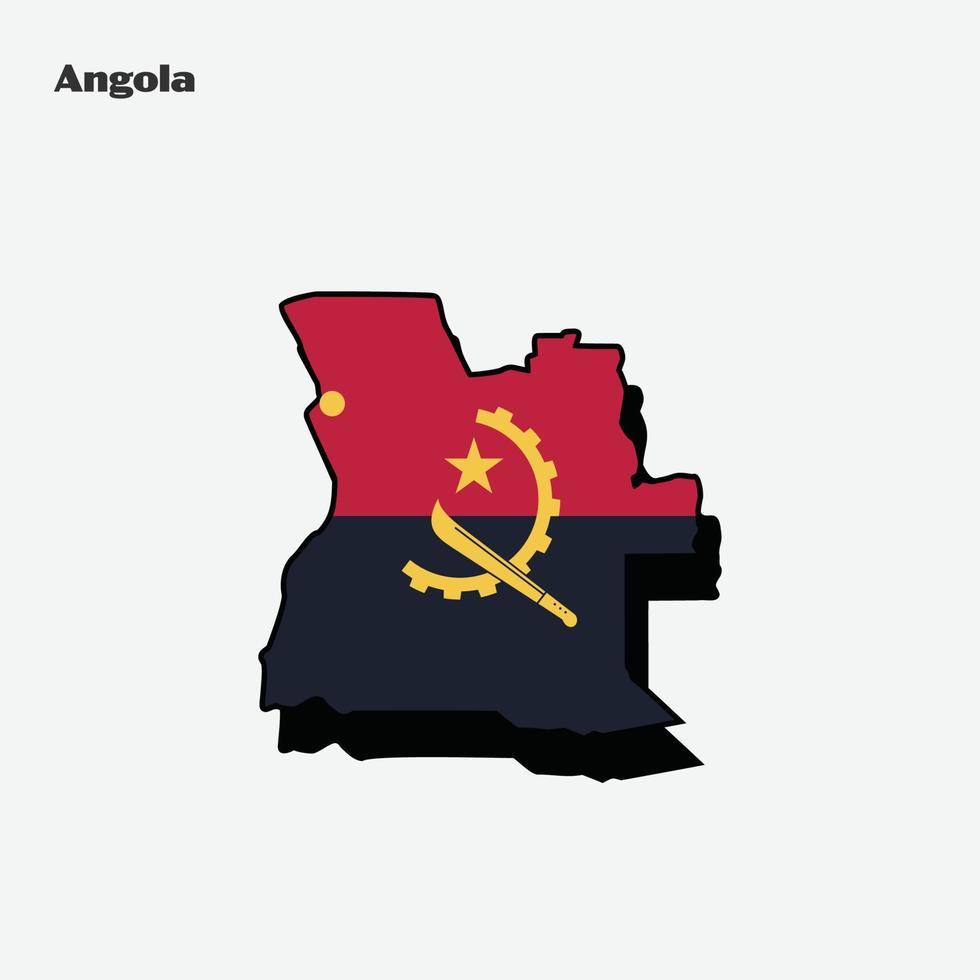 Angola