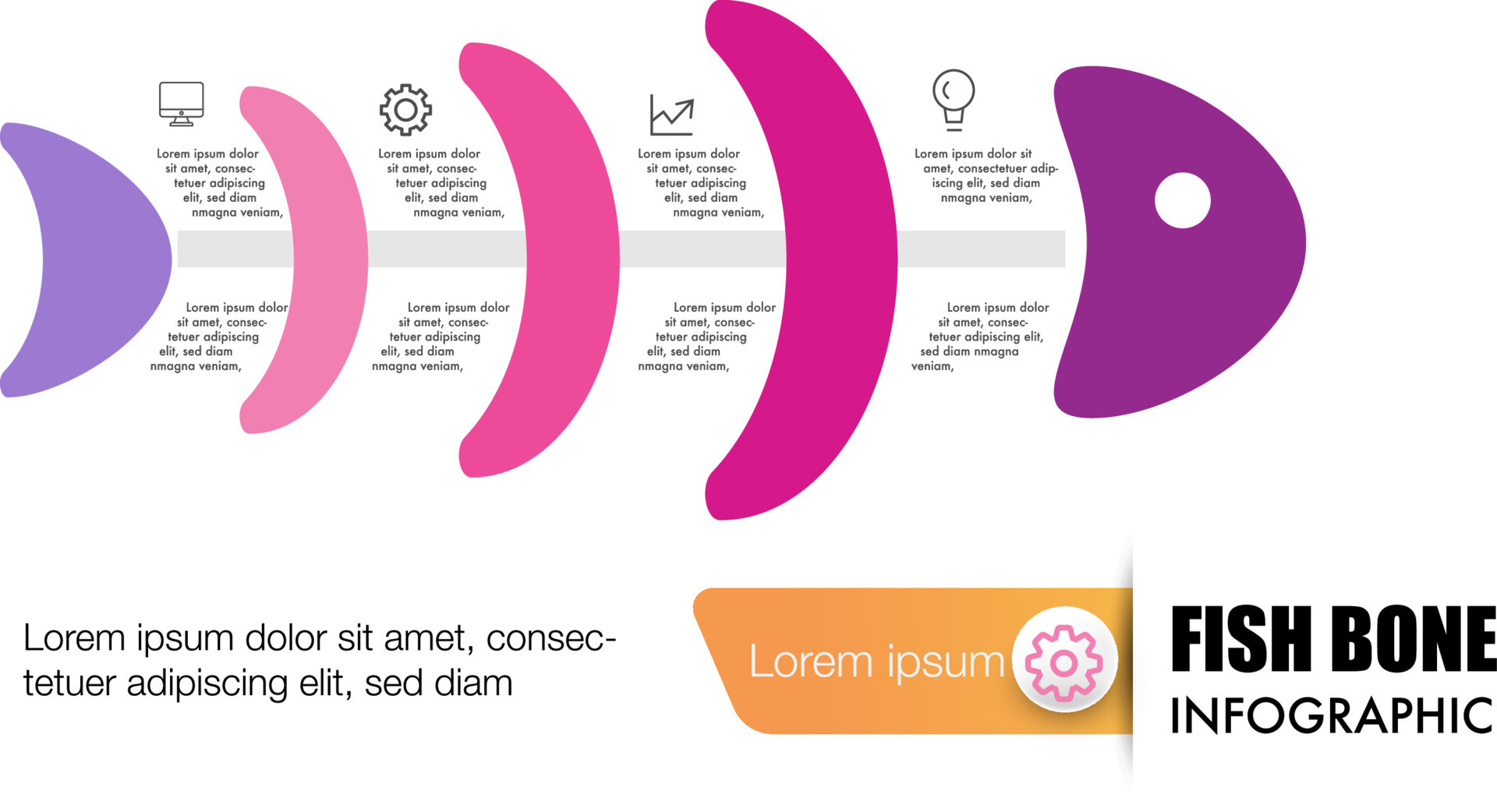 Lorem ipsum dolor sit amet, consectetuer adipiscing elit, sed diam nmagna veniam,

Lorem ipsum dolor sit amet, consectetuer adipiscing elit, sed diam nmagna veniam,

Lorem ipsum dolor sit amet, consectetuer adipiscing elit, sed diam nmagna veniam,

Lorem ipsum dolor sit amet, consectetuer adipiscing elit, sed diam nmagna veniam,

Lorem ipsum dolor sit amet, consectetuer adipiscing elit, sed diam nmagna veniam,

Lorem ipsum dolor sit amet, consectetuer adipiscing elit, sed diam nmagna veniam,

Lorem ipsum dolor sit amet, consectetuer adipiscing elit, sed diam nmagna veniam,

Lorem ipsum dolor sit amet, consectetuer adipiscing elit, sed diam nmagna veniam,

Lorem ipsum dolor sit amet, consectetuer adipiscing elit, sed diam

Lorem ipsum

FISH BONE
INFOGRAPHIC