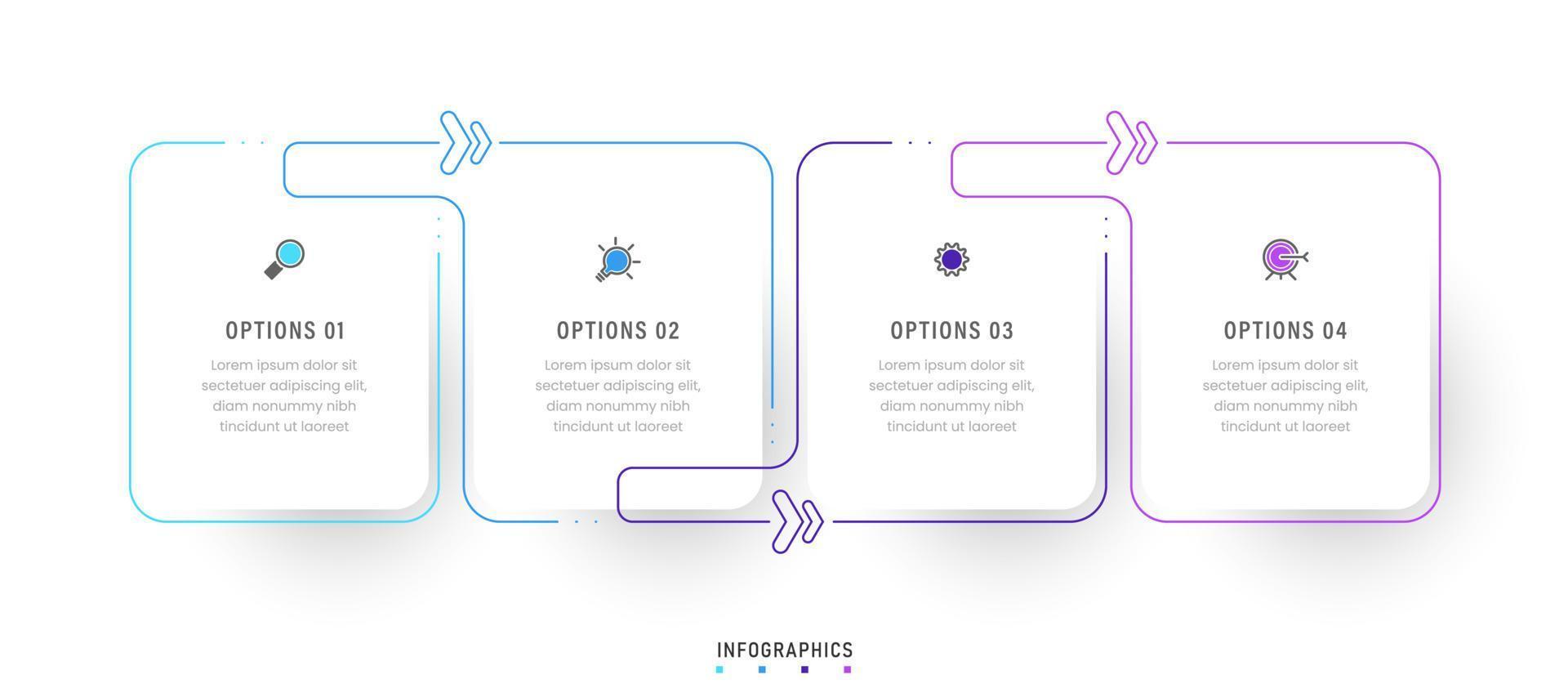 OPTIONS 01

Lorem ipsum dolor sit sectetuer adipiscing elit, diam nonummy nibh tincidunt ut laoreet

OPTIONS 02

Lorem ipsum dolor sit sectetuer adipiscing elit, diam nonummy nibh tincidunt ut laoreet

OPTIONS 03

Lorem ipsum dolor sit sectetuer adipiscing elit, diam nonummy nibh tincidunt ut laoreet

OPTIONS 04

Lorem ipsum dolor sit sectetuer adipiscing elit, diam nonummy nibh tincidunt ut laoreet

INFOGRAPHICS