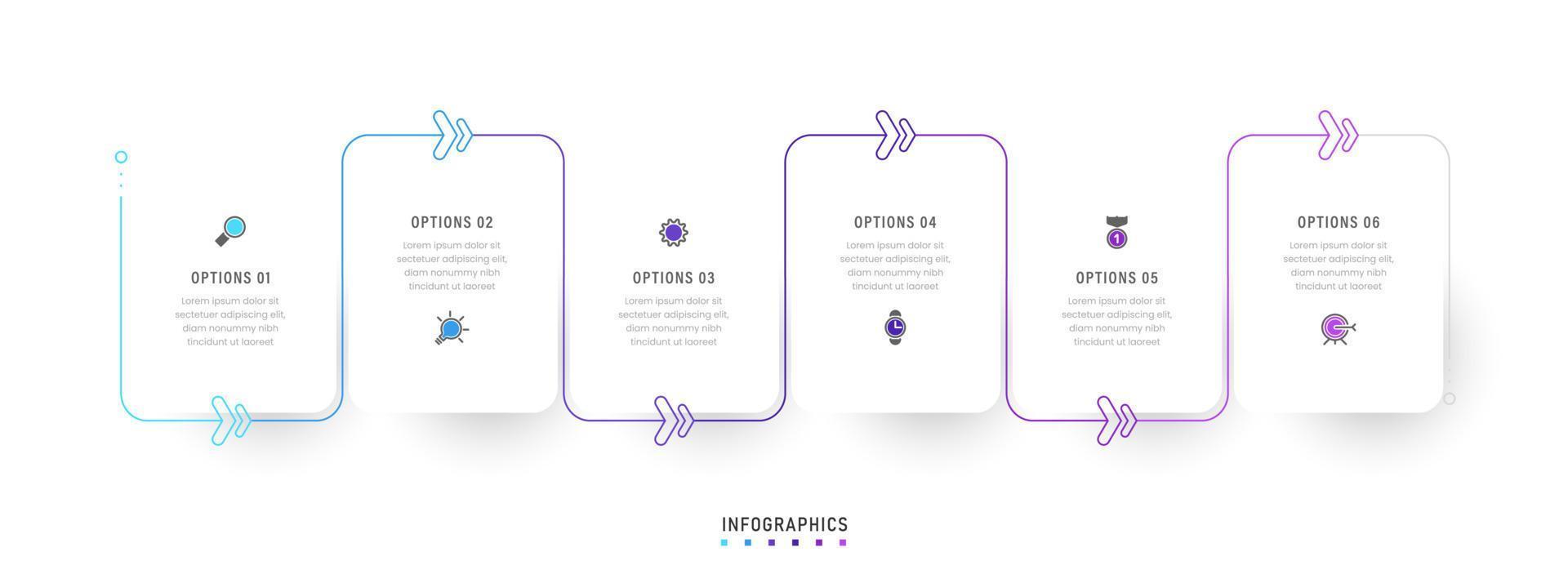 OPTIONS 01

Lorem ipsum dolor sit sectetuer adipiscing elit, diam nonummy nibh tincidunt ut laoreet

OPTIONS 02

Lorem ipsum dolor sit sectetuer adipiscing elit, diam nonummy nibh tincidunt ut laoreet

OPTIONS 03

Lorem ipsum dolor sit sectetuer adipiscing elit, diam nonummy nibh tincidunt ut laoreet

OPTIONS 04

Lorem ipsum dolor sit sectetuer adipiscing elit, diam nonummy nibh tincidunt ut laoreet

1

OPTIONS 05

Lorem ipsum dolor sit sectetuer adipiscing elit, diam nonummy nibh tincidunt ut laoreet

OPTIONS 06

Lorem ipsum dolor sit sectetuer adipiscing elit, diam nonummy nibh tincidunt ut laoreet

INFOGRAPHICS