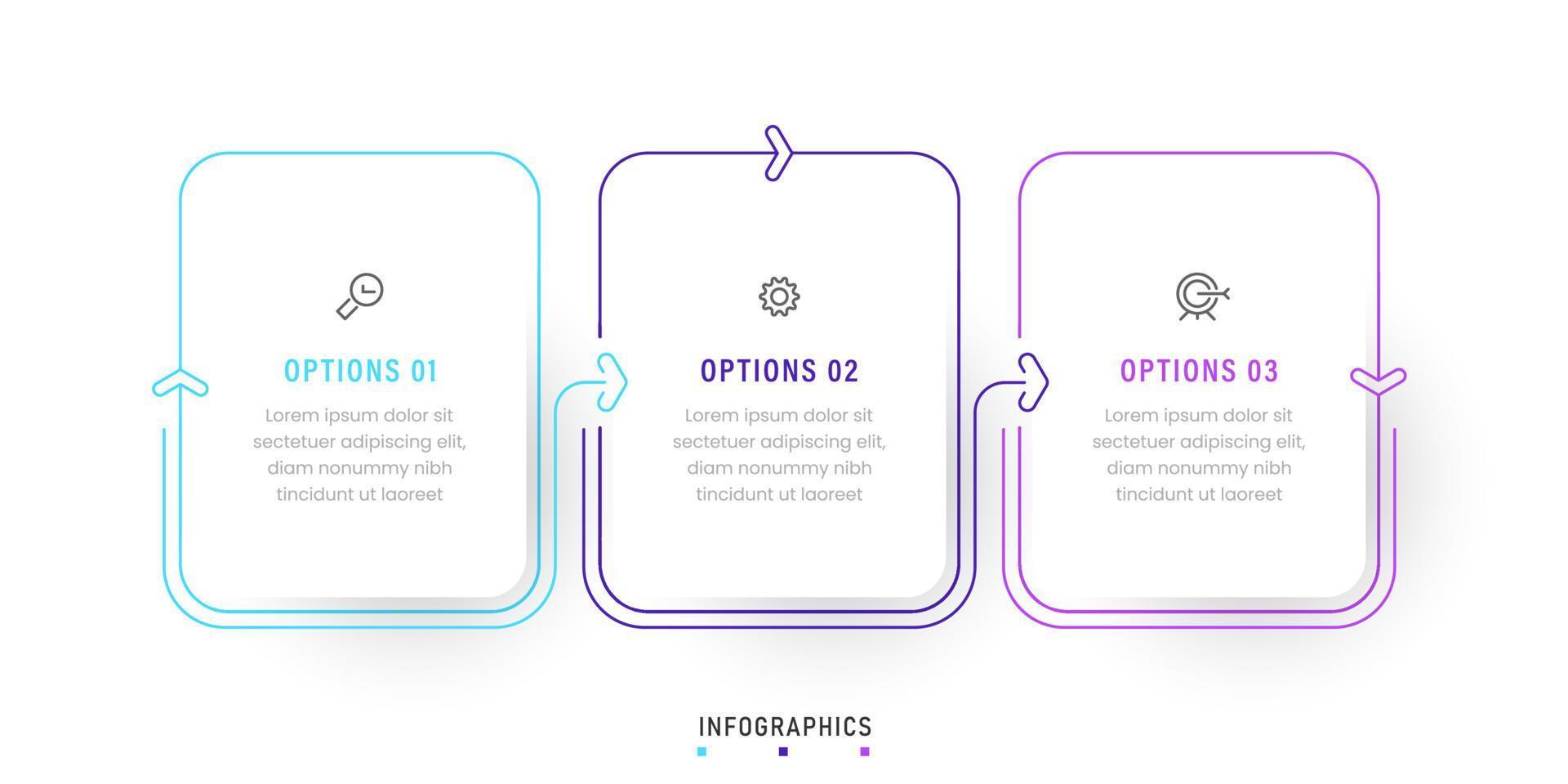 OPTIONS 01

Lorem ipsum dolor sit sectetuer adipiscing elit, diam nonummy nibh tincidunt ut laoreet

OPTIONS 02

Lorem ipsum dolor sit sectetuer adipiscing elit, diam nonummy nibh tincidunt ut laoreet

OPTIONS 03

Lorem ipsum dolor sit sectetuer adipiscing elit, diam nonummy nibh tincidunt ut laoreet

INFOGRAPHICS