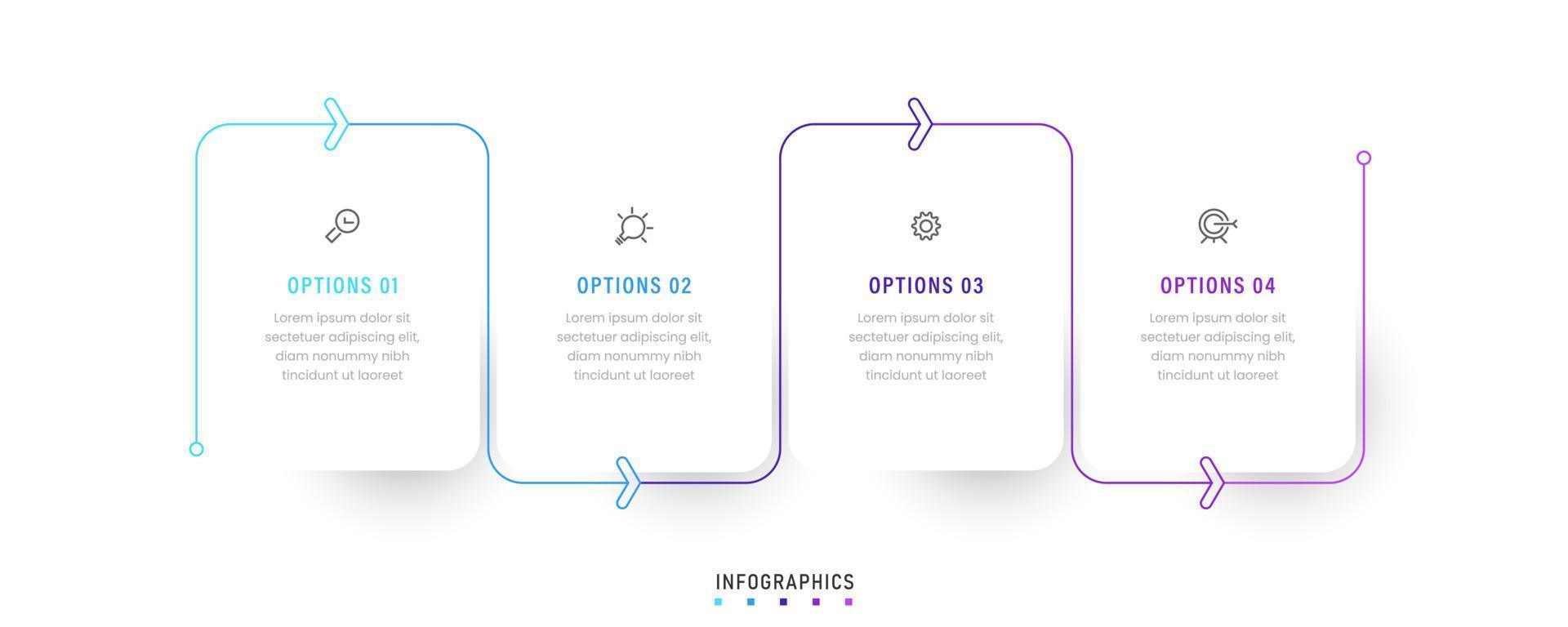 OPTIONS 01

Lorem ipsum dolor sit sectetuer adipiscing elit, diam nonummy nibh tincidunt ut laoreet

OPTIONS 02

Lorem ipsum dolor sit sectetuer adipiscing elit, diam nonummy nibh tincidunt ut laoreet

OPTIONS 03

Lorem ipsum dolor sit sectetuer adipiscing elit, diam nonummy nibh tincidunt ut laoreet

OPTIONS 04

Lorem ipsum dolor sit sectetuer adipiscing elit, diam nonummy nibh tincidunt ut laoreet

INFOGRAPHICS