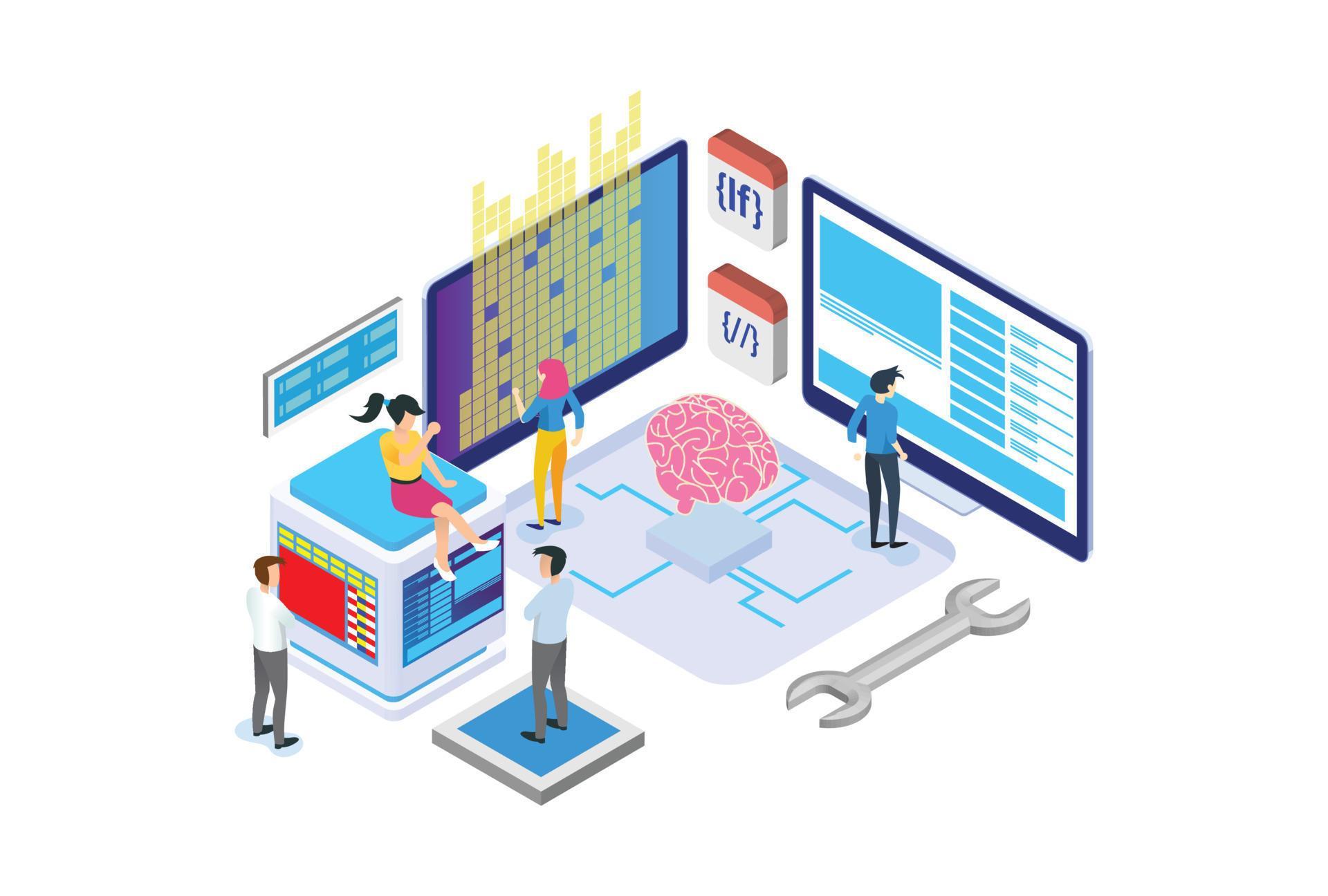 {If}

{/}