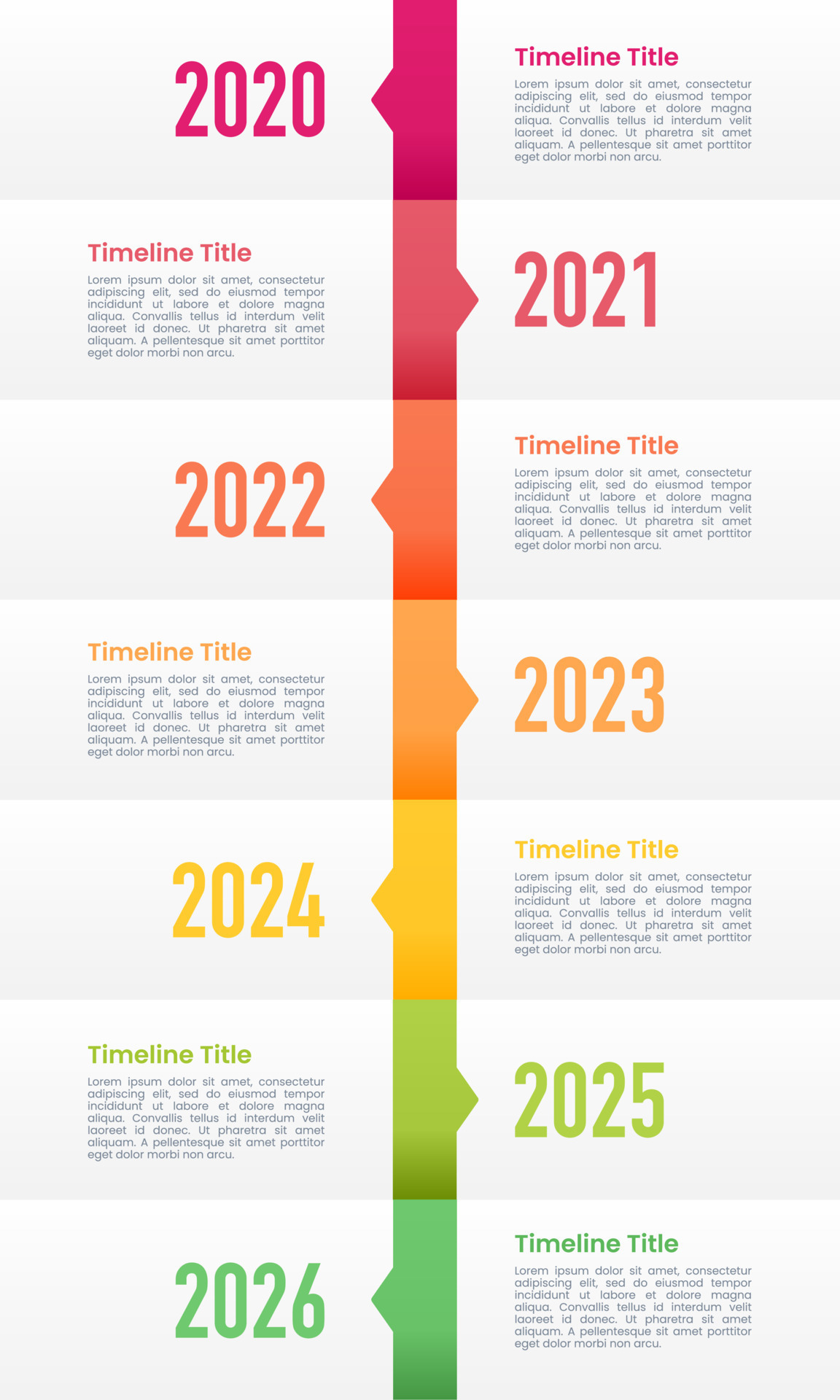 2020

Timeline Title

Lorem ipsum dolor sit amet, consectetur adipiscing elit, sed do eiusmod tempor incididunt ut labore et dolore magna aliqua. Convallis tellus id interdum velit laoreet id donec. Ut pharetra sit amet aliquam. A pellentesque sit amet porttitor eget dolor morbi non arcu.

Timeline Title

Lorem ipsum dolor sit amet, consectetur adipiscing elit, sed do eiusmod tempor incididunt ut labore et dolore magna aliqua. Convallis tellus id interdum velit laoreet id donec. Ut pharetra sit amet aliquam. A pellentesque sit amet porttitor eget dolor morbi non arcu.

2021

2022

Timeline Title

Lorem ipsum dolor sit amet, consectetur adipiscing elit, sed do eiusmod tempor incididunt ut labore et dolore magna aliqua. Convallis tellus id interdum velit laoreet id donec. Ut pharetra sit amet aliquam. A pellentesque sit amet porttitor eget dolor morbi non arcu.

Timeline Title

Lorem ipsum dolor sit amet, consectetur adipiscing elit, sed do eiusmod tempor incididunt ut labore et dolore magna aliqua. Convallis tellus id interdum velit laoreet id donec. Ut pharetra sit amet aliquam. A pellentesque sit amet porttitor eget dolor morbi non arcu.

2023

2024

Timeline Title

Lorem ipsum dolor sit amet, consectetur adipiscing elit, sed do eiusmod tempor incididunt ut labore et dolore magna aliqua. Convallis tellus id interdum velit laoreet id donec. Ut pharetra sit amet aliquam. A pellentesque sit amet porttitor eget dolor morbi non arcu.

Timeline Title

Lorem ipsum dolor sit amet, consectetur adipiscing elit, sed do eiusmod tempor incididunt ut labore et dolore magna aliqua. Convallis tellus id interdum velit laoreet id donec. Ut pharetra sit amet aliquam. A pellentesque sit amet porttitor eget dolor morbi non arcu.

2025

2026

Timeline Title

Lorem ipsum dolor sit amet, consectetur adipiscing elit, sed do eiusmod tempor incididunt ut labore et dolore magna aliqua. Convallis tellus id interdum velit laoreet id donec. Ut pharetra sit amet aliquam. A pellentesque sit amet porttitor eget dolor morbi non arcu.