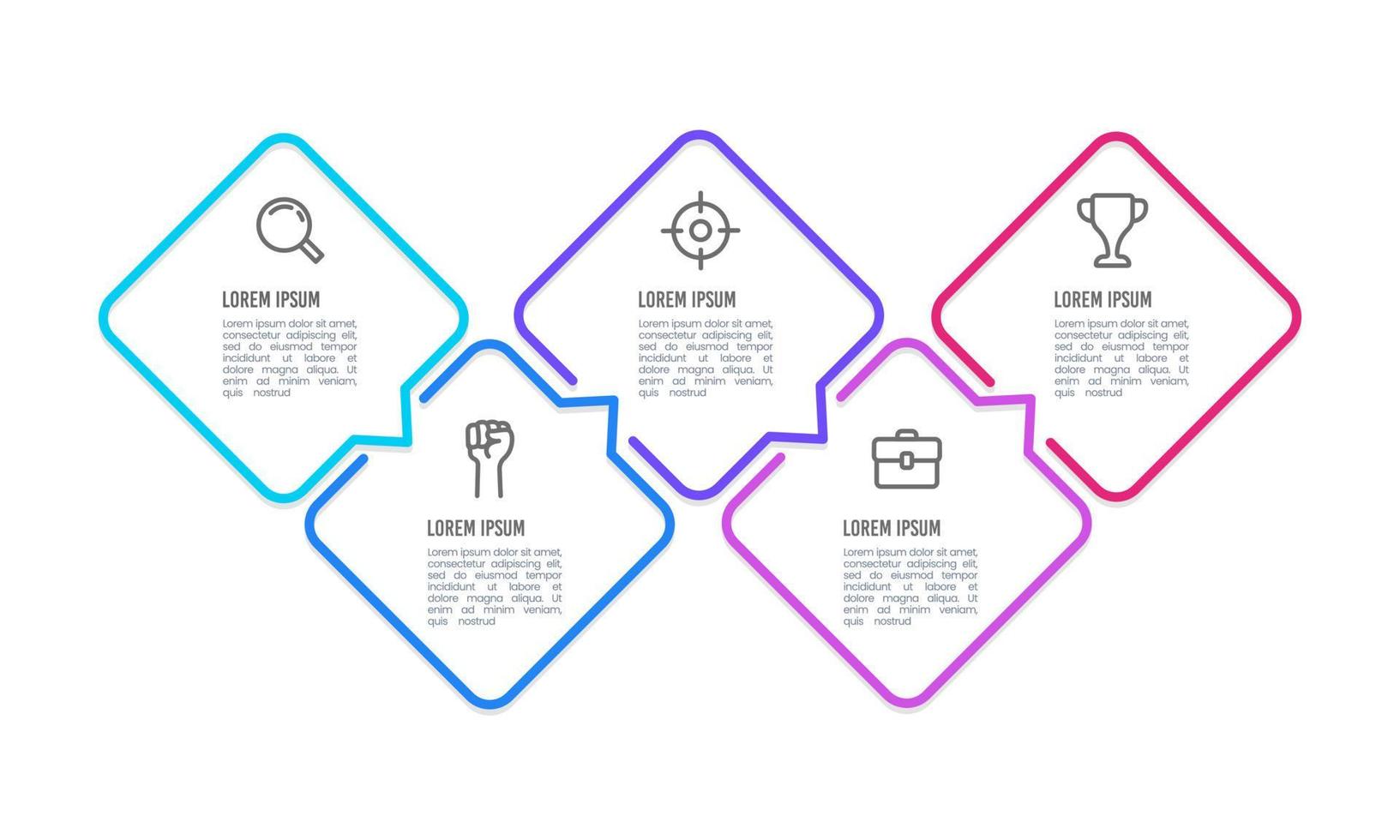 LOREM IPSUM
Lorem ipsum dolor sit amet, consectetur adipiscing elit, sed do eiusmod tempor incididunt ut labore et dolore magna aliqua. Ut enim ad minim veniam, quis nostrud

LOREM IPSUM
Lorem ipsum dolor sit amet, consectetur adipiscing elit, sed do eiusmod tempor incididunt ut labore et dolore magna aliqua. Ut enim ad minim veniam, quis nostrud

LOREM IPSUM
Lorem ipsum dolor sit amet, consectetur adipiscing elit, sed do eiusmod tempor incididunt ut labore et dolore magna aliqua. Ut enim ad minim veniam, quis nostrud

LOREM IPSUM
Lorem ipsum dolor sit amet, consectetur adipiscing elit, sed do eiusmod tempor incididunt ut labore et dolore magna aliqua. Ut enim ad minim veniam, quis nostrud

LOREM IPSUM
Lorem ipsum dolor sit amet, consectetur adipiscing elit, sed do eiusmod tempor incididunt ut labore et dolore magna aliqua. Ut enim ad minim veniam, quis nostrud