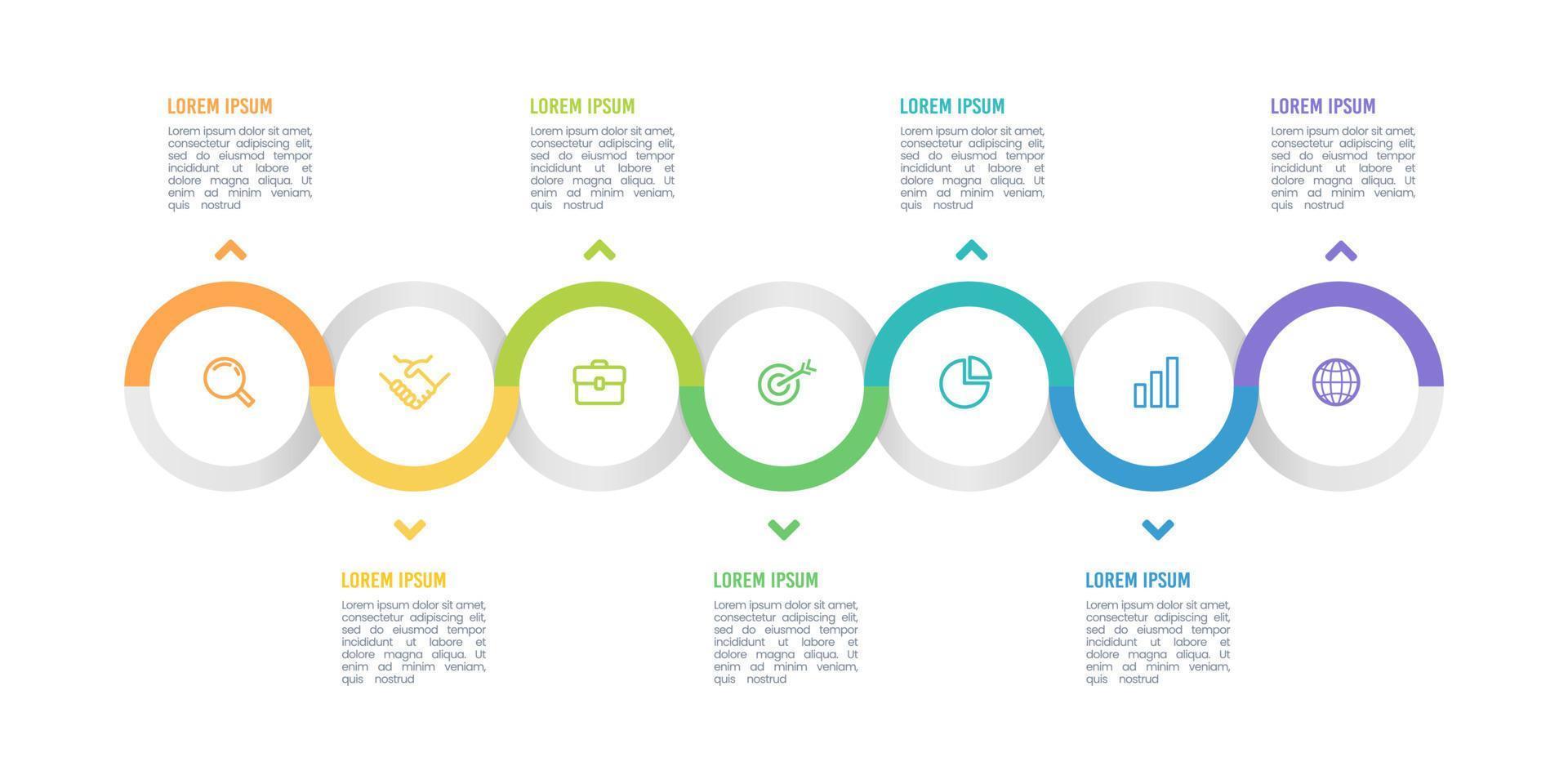 LOREM IPSUM

Lorem ipsum dolor sit amet, consectetur adipiscing elit, sed do eiusmod tempor incididunt ut labore et dolore magna aliqua. Ut enim ad minim veniam, quis nostrud

LOREM IPSUM

Lorem ipsum dolor sit amet, consectetur adipiscing elit, sed do eiusmod tempor incididunt ut labore et dolore magna aliqua. Ut enim ad minim veniam, quis nostrud

LOREM IPSUM

Lorem ipsum dolor sit amet, consectetur adipiscing elit, sed do eiusmod tempor incididunt ut labore et dolore magna aliqua. Ut enim ad minim veniam, quis nostrud

LOREM IPSUM

Lorem ipsum dolor sit amet, consectetur adipiscing elit, sed do eiusmod tempor incididunt ut labore et dolore magna aliqua. Ut enim ad minim veniam, quis nostrud

LOREM IPSUM

Lorem ipsum dolor sit amet, consectetur adipiscing elit, sed do eiusmod tempor incididunt ut labore et dolore magna aliqua. Ut enim ad minim veniam, quis nostrud

LOREM IPSUM

Lorem ipsum dolor sit amet, consectetur adipiscing elit, sed do eiusmod tempor incididunt ut labore et dolore magna aliqua. Ut enim ad minim veniam, quis nostrud

LOREM IPSUM

Lorem ipsum dolor sit amet, consectetur adipiscing elit, sed do eiusmod tempor incididunt ut labore et dolore magna aliqua. Ut enim ad minim veniam, quis nostrud