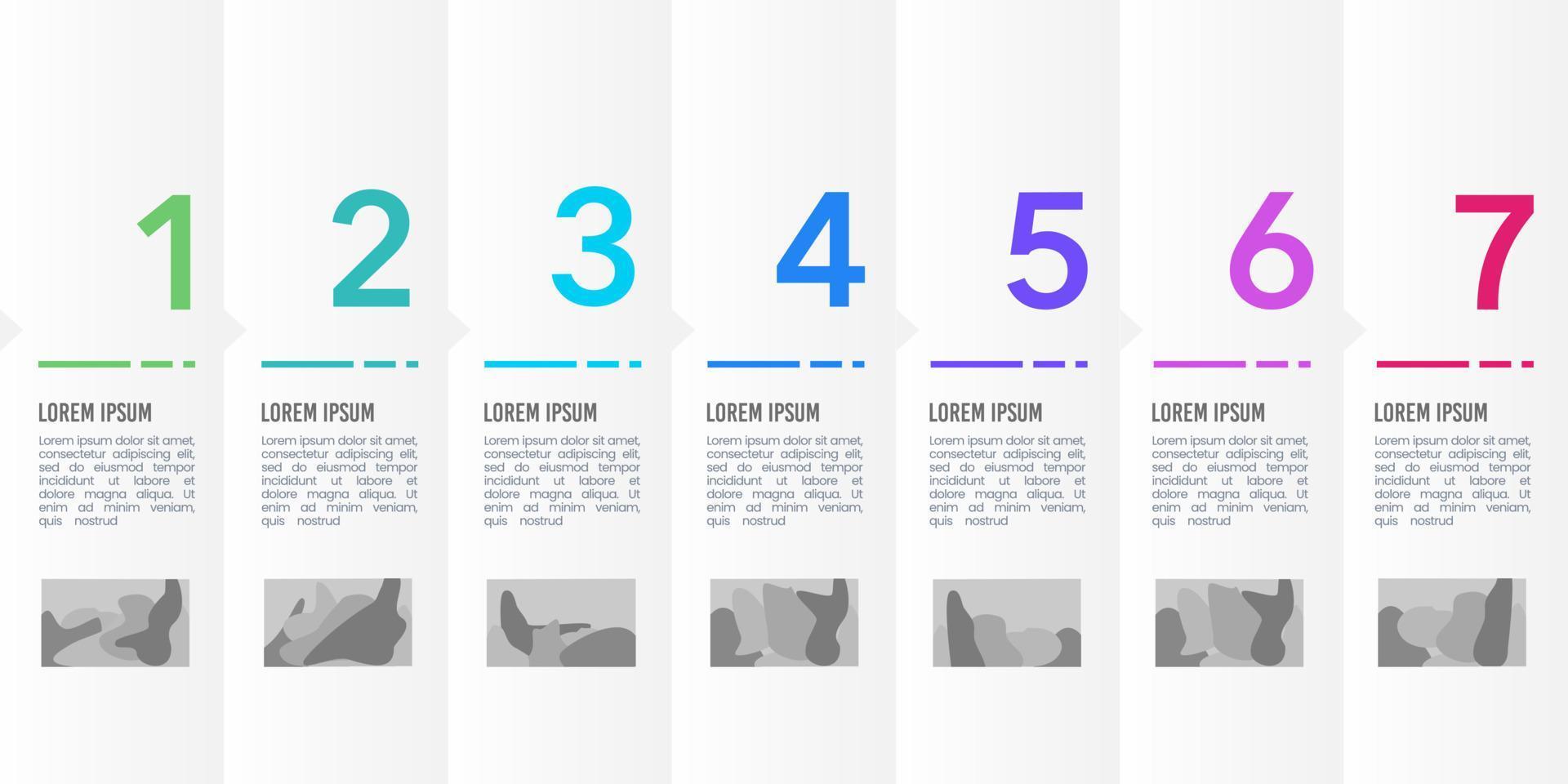 1

LOREM IPSUM

Lorem ipsum dolor sit amet, consectetur adipiscing elit, sed do eiusmod tempor incididunt ut labore et dolore magna aliqua. Ut enim ad minim veniam, quis nostrud

2

LOREM IPSUM

Lorem ipsum dolor sit amet, consectetur adipiscing elit, sed do eiusmod tempor incididunt ut labore et dolore magna aliqua. Ut enim ad minim veniam, quis nostrud

3

LOREM IPSUM

Lorem ipsum dolor sit amet, consectetur adipiscing elit, sed do eiusmod tempor incididunt ut labore et dolore magna aliqua. Ut enim ad minim veniam, quis nostrud

4

LOREM IPSUM

Lorem ipsum dolor sit amet, consectetur adipiscing elit, sed do eiusmod tempor incididunt ut labore et dolore magna aliqua. Ut enim ad minim veniam, quis nostrud

5

LOREM IPSUM

Lorem ipsum dolor sit amet, consectetur adipiscing elit, sed do eiusmod tempor incididunt ut labore et dolore magna aliqua. Ut enim ad minim veniam, quis nostrud

6

LOREM IPSUM

Lorem ipsum dolor sit amet, consectetur adipiscing elit, sed do eiusmod tempor incididunt ut labore et dolore magna aliqua. Ut enim ad minim veniam, quis nostrud

7

LOREM IPSUM

Lorem ipsum dolor sit amet, consectetur adipiscing elit, sed do eiusmod tempor incididunt ut labore et dolore magna aliqua. Ut enim ad minim veniam, quis nostrud