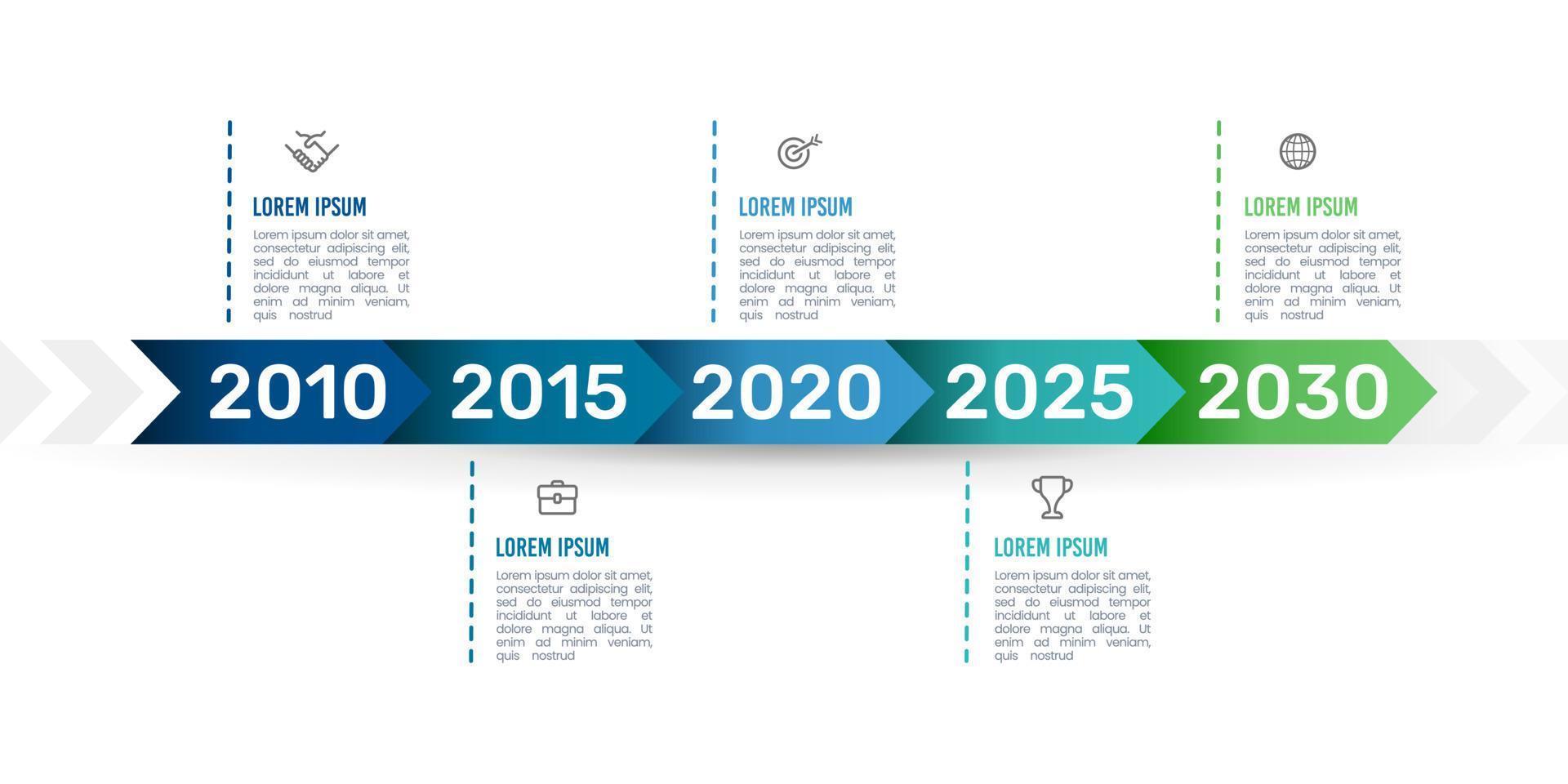 LOREM IPSUM

Lorem ipsum dolor sit amet, consectetur adipiscing elit, sed do eiusmod tempor incididunt ut labore et dolore magna aliqua. Ut enim ad minim veniam, quis nostrud

LOREM IPSUM

Lorem ipsum dolor sit amet, consectetur adipiscing elit, sed do eiusmod tempor incididunt ut labore et dolore magna aliqua. Ut enim ad minim veniam, quis nostrud

LOREM IPSUM

Lorem ipsum dolor sit amet, consectetur adipiscing elit, sed do eiusmod tempor incididunt ut labore et dolore magna aliqua. Ut enim ad minim veniam, quis nostrud

2010 2015 2020 2025 2030

LOREM IPSUM

Lorem ipsum dolor sit amet, consectetur adipiscing elit, sed do eiusmod tempor incididunt ut labore et dolore magna aliqua. Ut enim ad minim veniam, quis nostrud

LOREM IPSUM

Lorem ipsum dolor sit amet, consectetur adipiscing elit, sed do eiusmod tempor incididunt ut labore et dolore magna aliqua. Ut enim ad minim veniam, quis nostrud