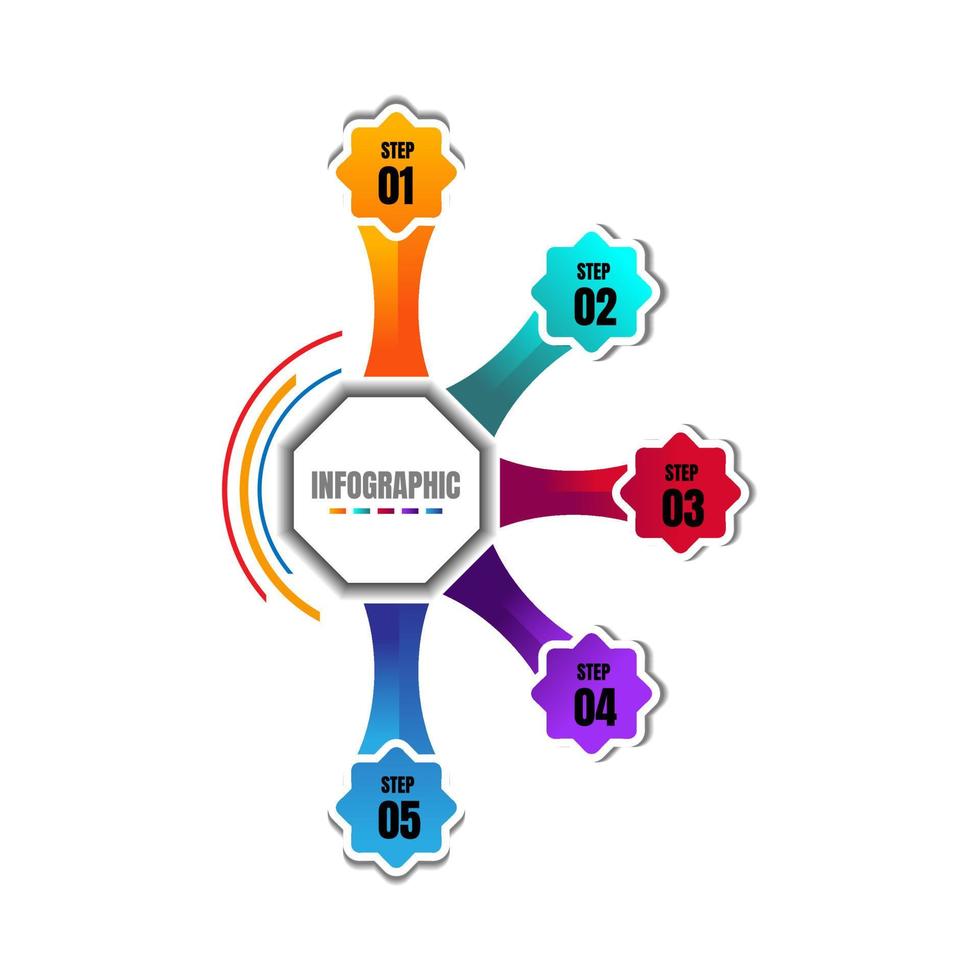 STEP
01

STEP
02

INFOGRAPHIC

STEP
03

STEP
04

STEP
05