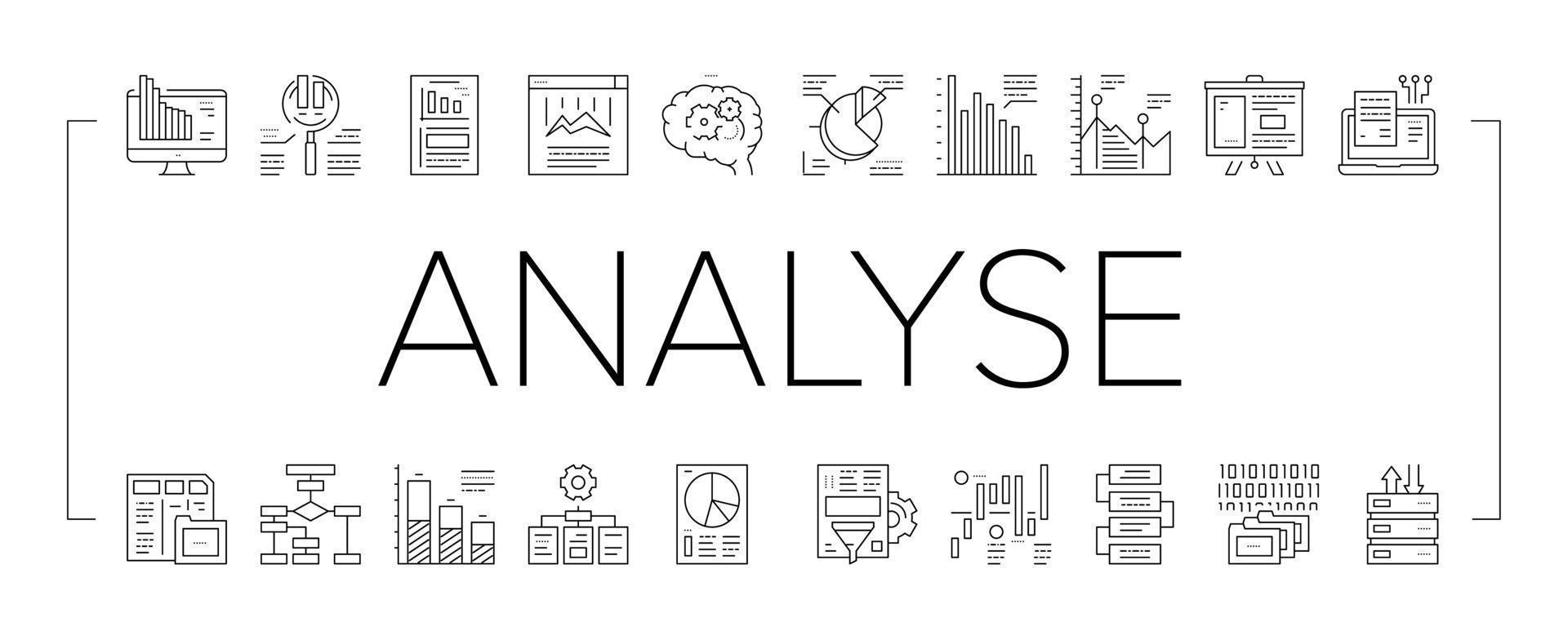 ANALYSE

1010101010
1100011011