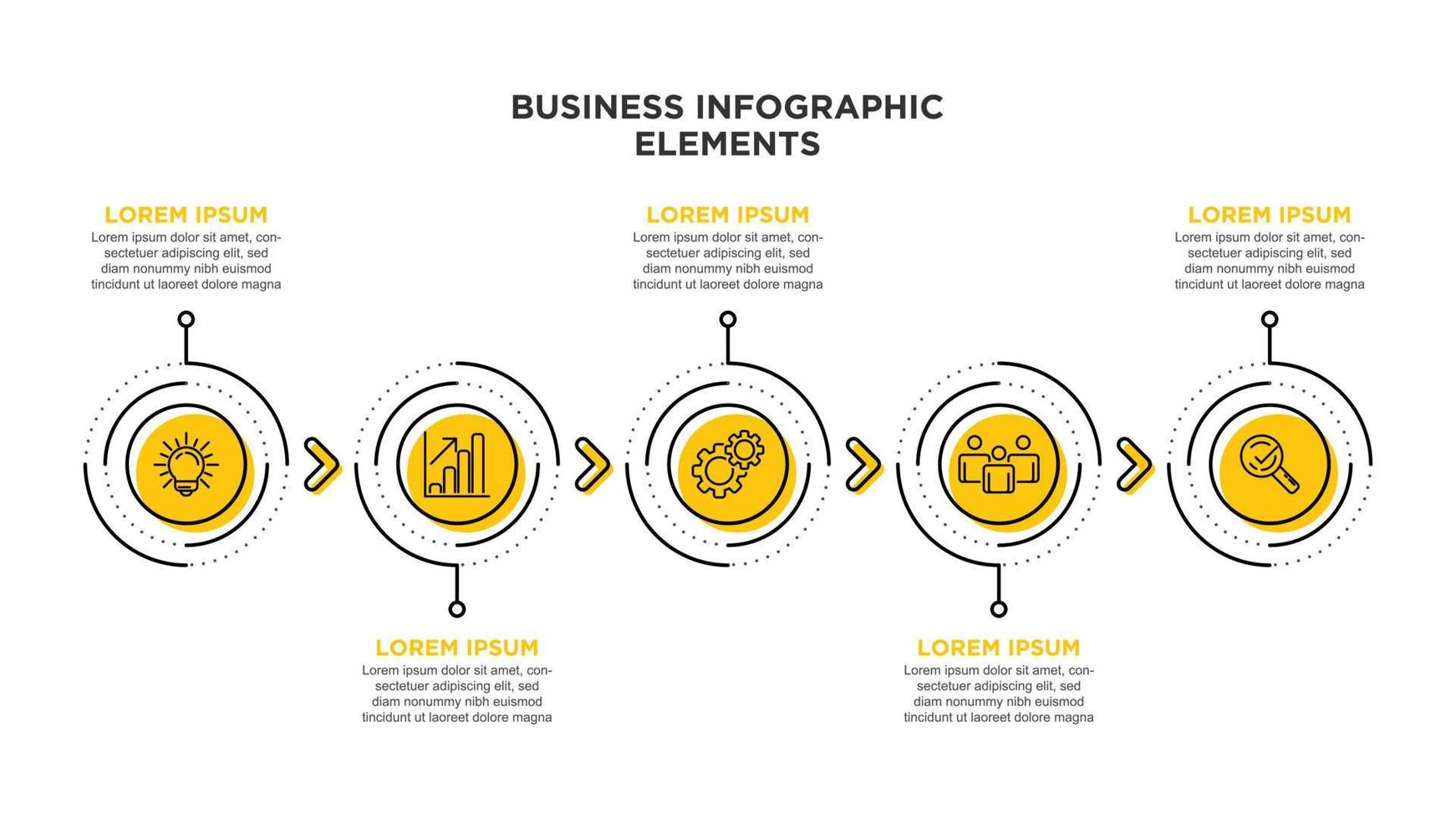 BUSINESS INFOGRAPHIC ELEMENTS

LOREM IPSUM
Lorem ipsum dolor sit amet, consectetuer adipiscing elit, sed diam nonummy nibh euismod tincidunt ut laoreet dolore magna

LOREM IPSUM
Lorem ipsum dolor sit amet, consectetuer adipiscing elit, sed diam nonummy nibh euismod tincidunt ut laoreet dolore magna

LOREM IPSUM
Lorem ipsum dolor sit amet, consectetuer adipiscing elit, sed diam nonummy nibh euismod tincidunt ut laoreet dolore magna

LOREM IPSUM
Lorem ipsum dolor sit amet, consectetuer adipiscing elit, sed diam nonummy nibh euismod tincidunt ut laoreet dolore magna

LOREM IPSUM
Lorem ipsum dolor sit amet, consectetuer adipiscing elit, sed diam nonummy nibh euismod tincidunt ut laoreet dolore magna