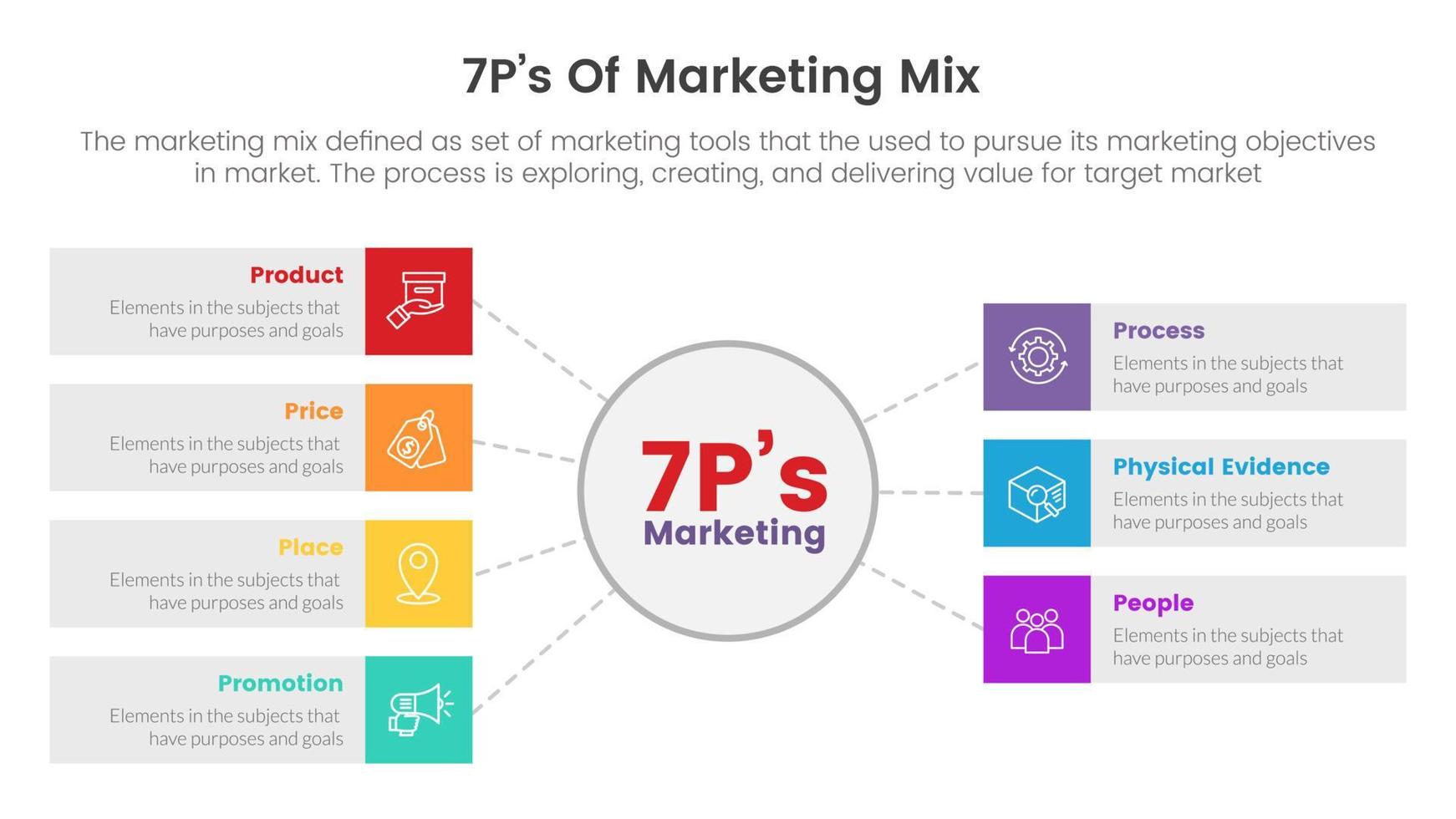 7P's Of Marketing Mix

The marketing mix defined as set of marketing tools that the used to pursue its marketing objectives in market. The process is exploring, creating, and delivering value for target market

Product
Elements in the subjects that have purposes and goals

Price
Elements in the subjects that have purposes and goals

Place
Elements in the subjects that have purposes and goals

Promotion
Elements in the subjects that have purposes and goals

7P's
Marketing

Process
Elements in the subjects that have purposes and goals

Physical Evidence
Elements in the subjects that have purposes and goals

People
Elements in the subjects that have purposes and goals