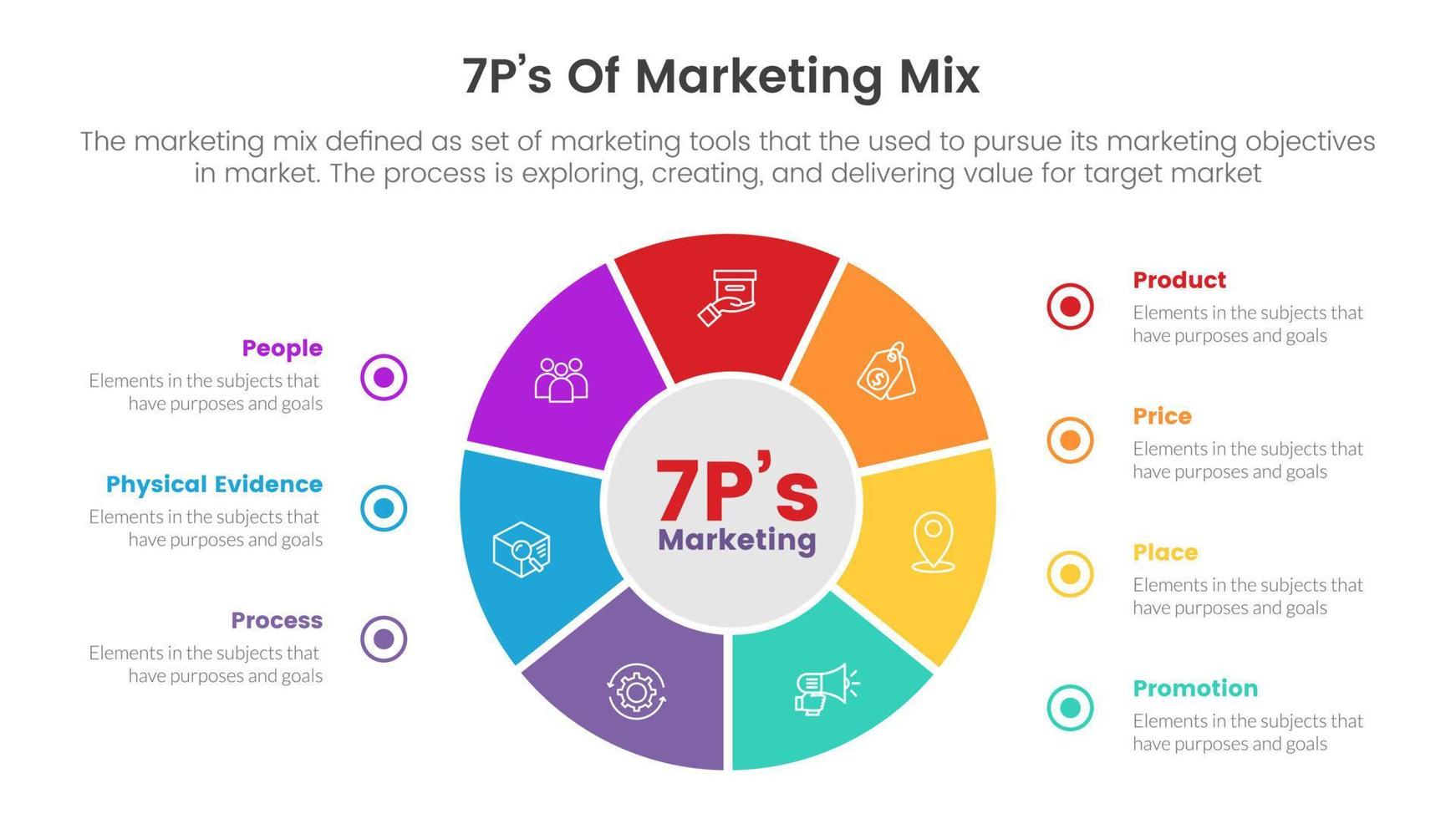 7P's Of Marketing Mix

The marketing mix defined as set of marketing tools that the used to pursue its marketing objectives in market. The process is exploring, creating, and delivering value for target market

People
Elements in the subjects that have purposes and goals

Physical Evidence
Elements in the subjects that have purposes and goals

Process
Elements in the subjects that have purposes and goals

7P's
Marketing

Product
Elements in the subjects that have purposes and goals

Price
Elements in the subjects that have purposes and goals

Place
Elements in the subjects that have purposes and goals

Promotion
Elements in the subjects that have purposes and goals