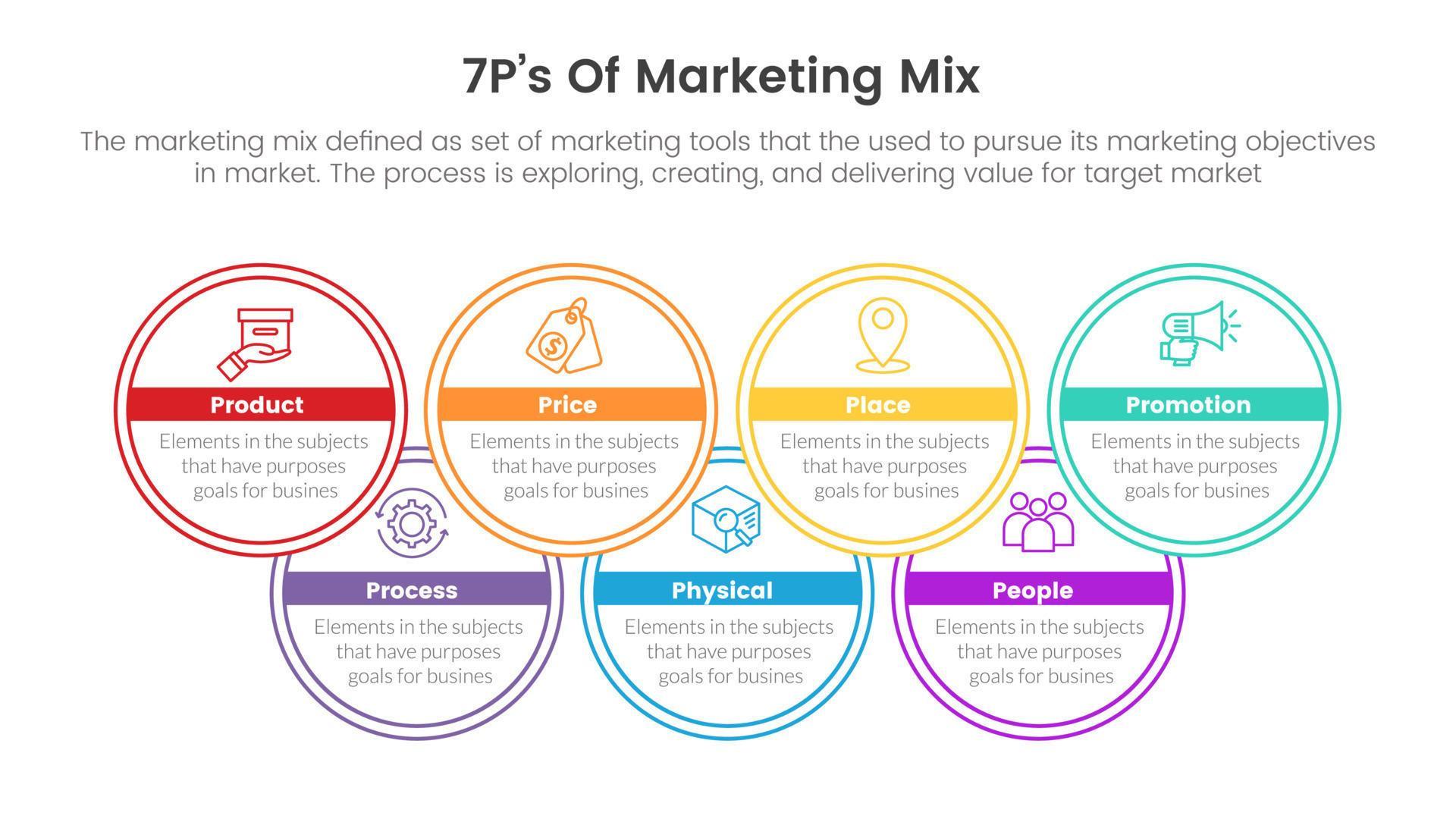 7P's Of Marketing Mix

The marketing mix defined as set of marketing tools that the used to pursue its marketing objectives in market. The process is exploring, creating, and delivering value for target market

Product
Elements in the subjects that have purposes goals for busines

Price
Elements in the subjects that have purposes goals for busines

Place
Elements in the subjects that have purposes goals for busines

Promotion
Elements in the subjects that have purposes goals for busines

Process
Elements in the subjects that have purposes goals for busines

Physical
Elements in the subjects that have purposes goals for busines

People
Elements in the subjects that have purposes goals for busines