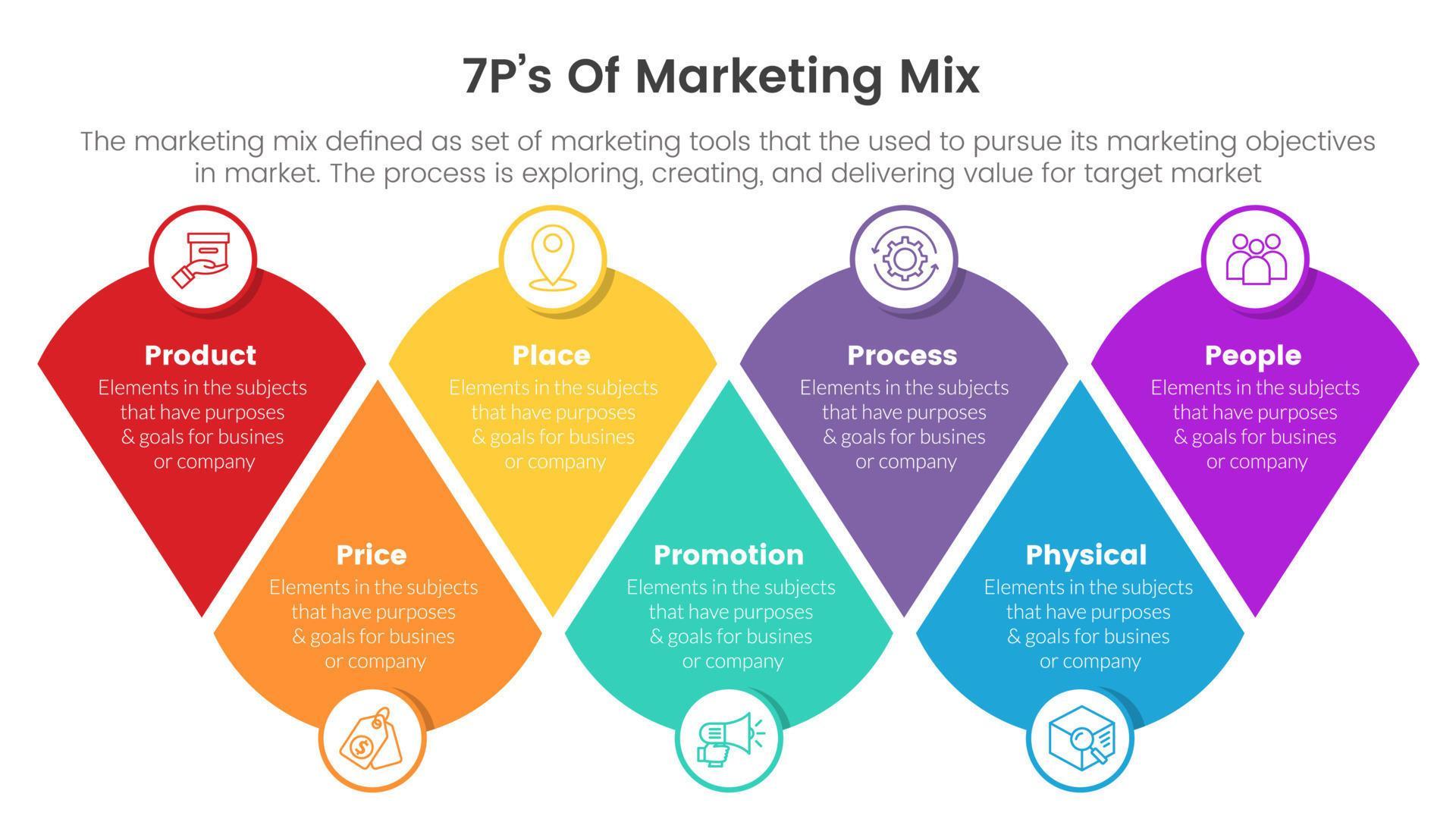 7P's Of Marketing Mix

The marketing mix defined as set of marketing tools that the used to pursue its marketing objectives in market. The process is exploring, creating, and delivering value for target market

Product
Elements in the subjects that have purposes & goals for busines or company

Place
Elements in the subjects that have purposes & goals for busines or company

Process
Elements in the subjects that have purposes & goals for busines or company

People
Elements in the subjects that have purposes & goals for busines or company

Price
Elements in the subjects that have purposes & goals for busines or company

Promotion
Elements in the subjects that have purposes & goals for busines or company

Physical
Elements in the subjects that have purposes & goals for busines or company