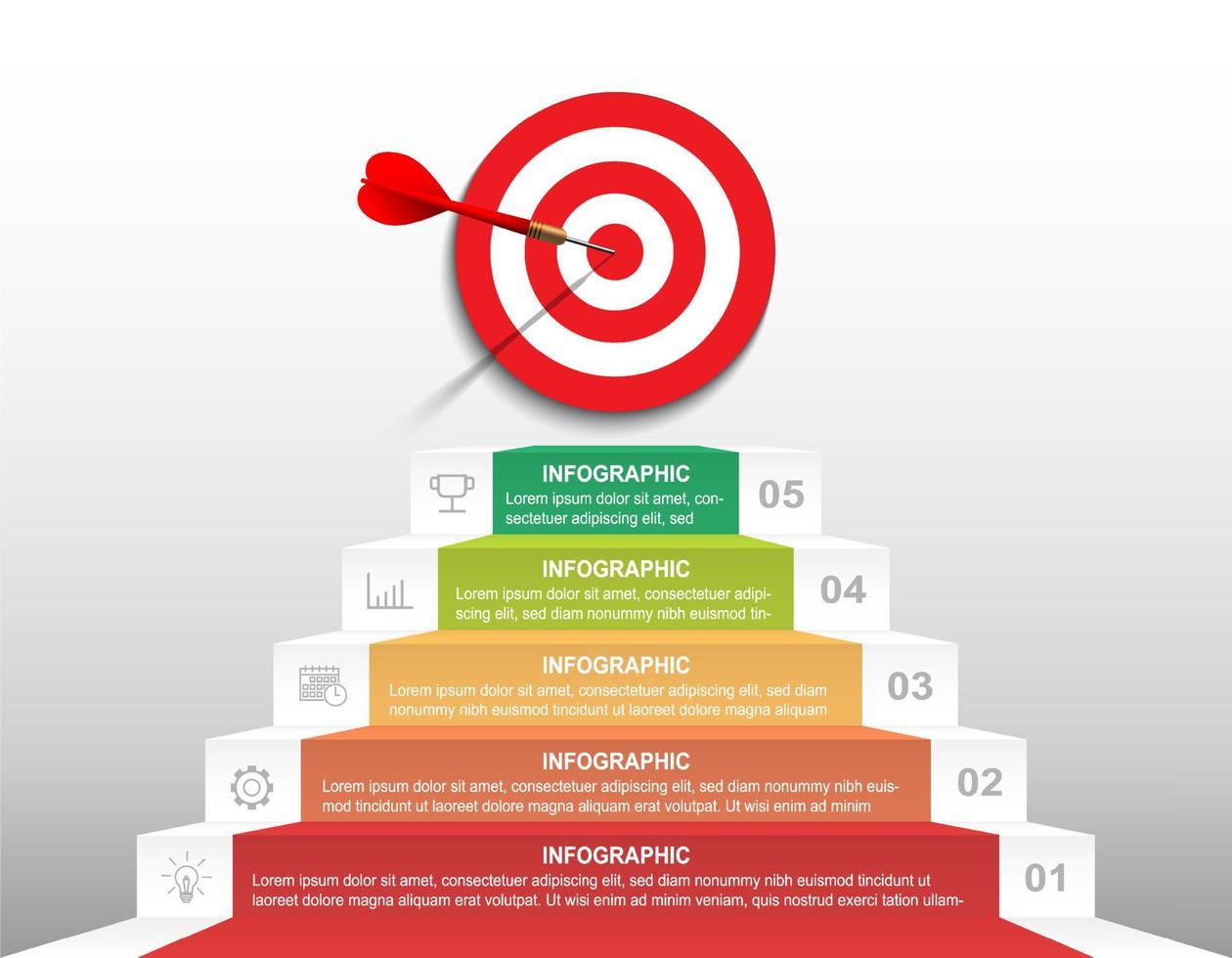 INFOGRAPHIC
Lorem ipsum dolor sit amet, consectetuer adipiscing elit, sed

05

INFOGRAPHIC
Lorem ipsum dolor sit amet, consectetuer adipiscing elit, sed diam nonummy nibh euismod tin-

04

INFOGRAPHIC
Lorem ipsum dolor sit amet, consectetuer adipiscing elit, sed diam nonummy nibh euismod tincidunt ut laoreet dolore magna aliquam

03

INFOGRAPHIC
Lorem ipsum dolor sit amet, consectetuer adipiscing elit, sed diam nonummy nibh euismod tincidunt ut laoreet dolore magna aliquam erat volutpat. Ut wisi enim ad minim

02

INFOGRAPHIC
Lorem ipsum dolor sit amet, consectetuer adipiscing elit, sed diam nonummy nibh euismod tincidunt ut laoreet dolore magna aliquam erat volutpat. Ut wisi enim ad minim veniam, quis nostrud exerci tation ullam-

01