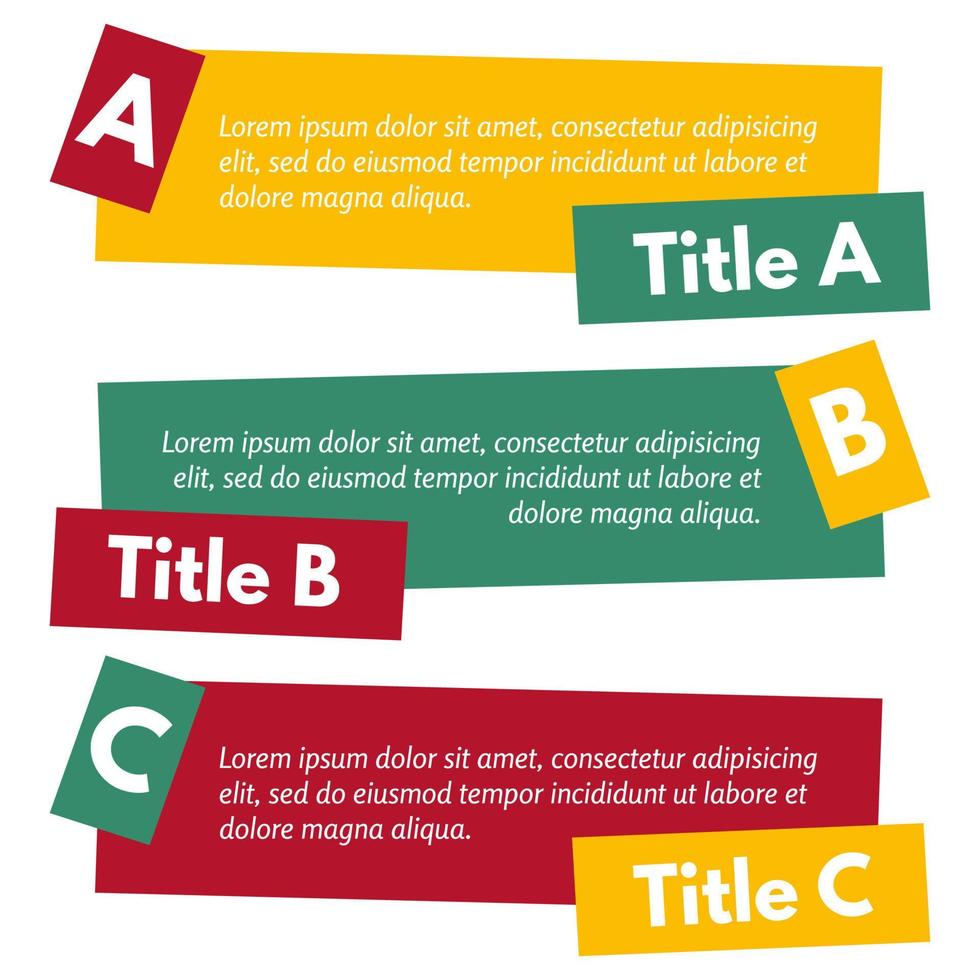 A

Lorem ipsum dolor sit amet, consectetur adipisicing elit, sed do eiusmod tempor incididunt ut labore et dolore magna aliqua.

Title A

B

Lorem ipsum dolor sit amet, consectetur adipisicing elit, sed do eiusmod tempor incididunt ut labore et dolore magna aliqua.

Title B

C

Lorem ipsum dolor sit amet, consectetur adipisicing elit, sed do eiusmod tempor incididunt ut labore et dolore magna aliqua.

Title C