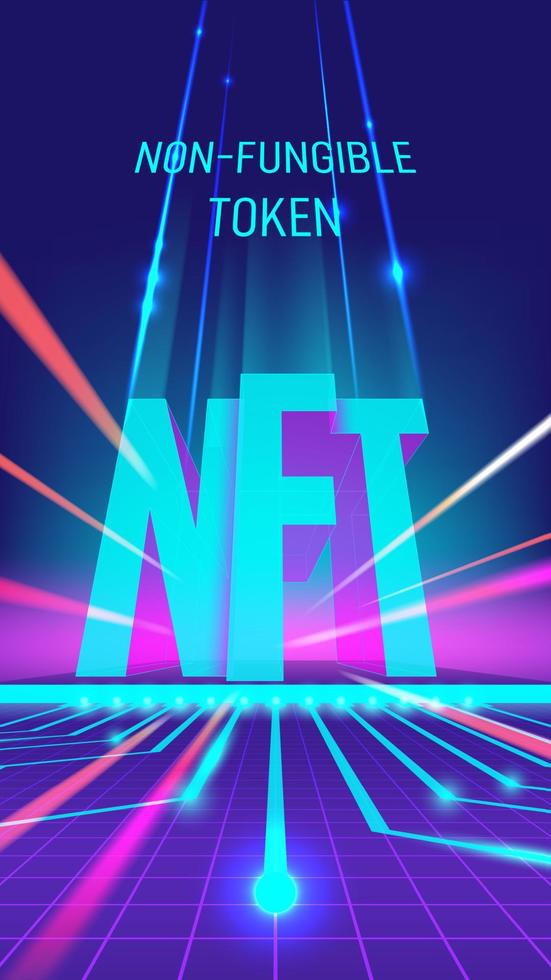 NON-FUNGIBLE TOKEN

NFT