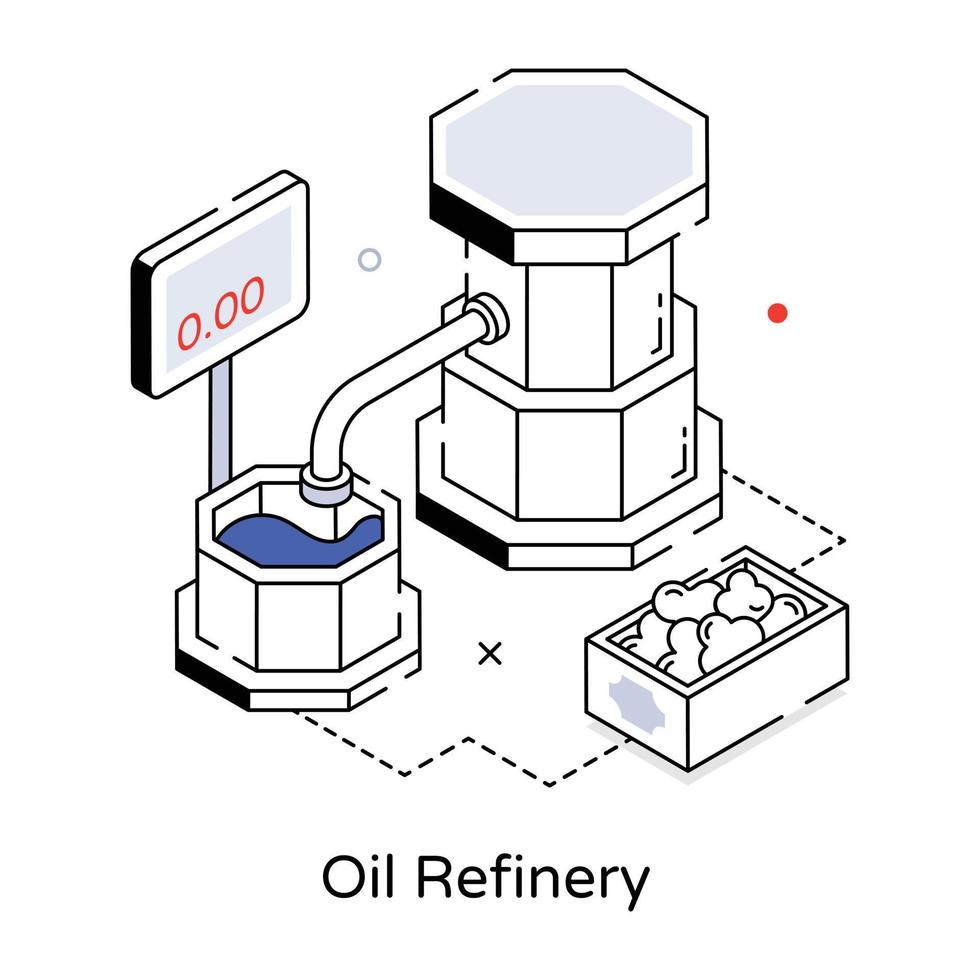 0.00

Oil Refinery