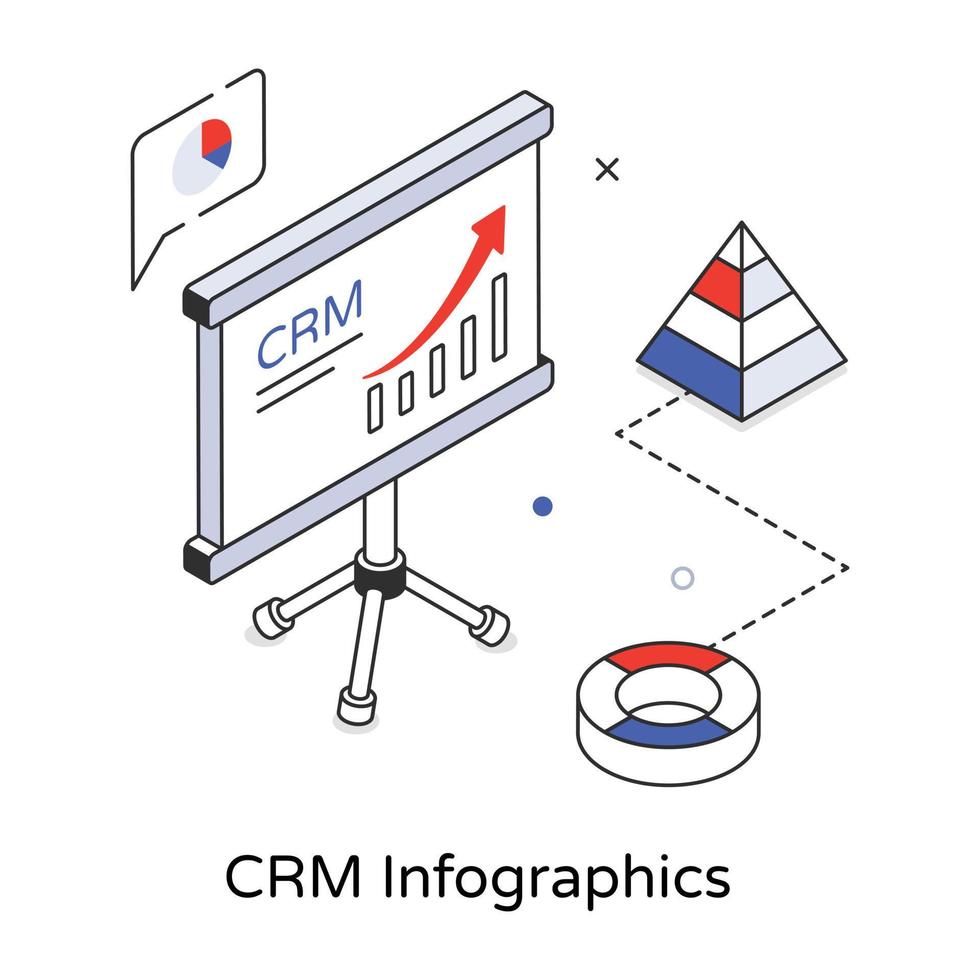 CRM

CRM Infographics