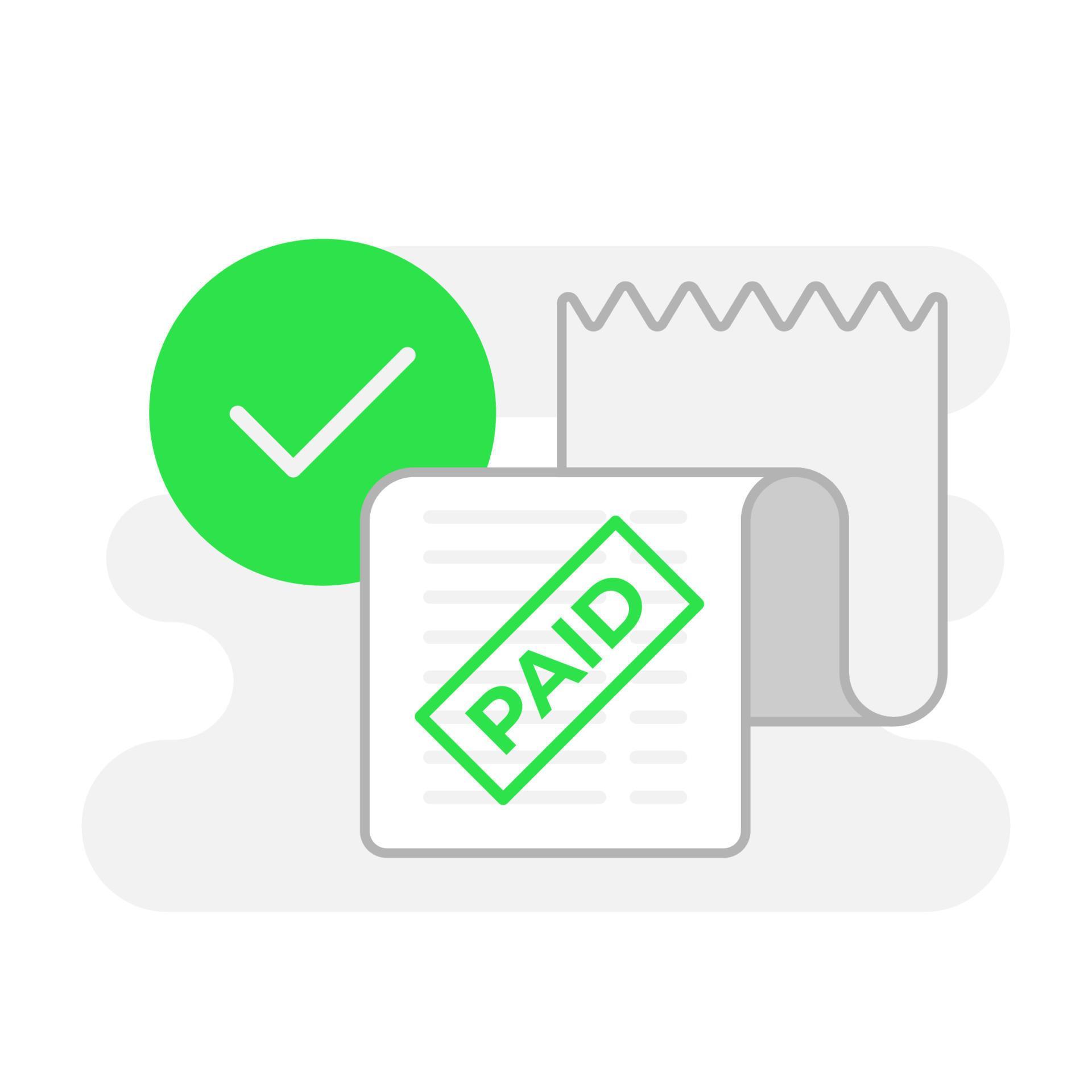 PAID