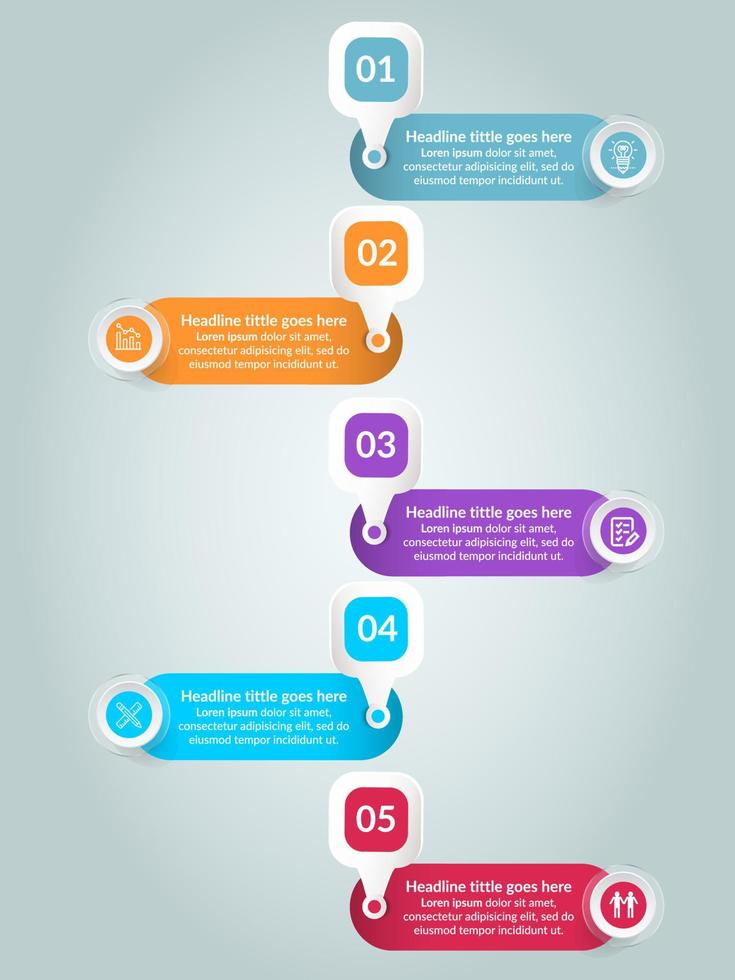 01

Headline tittle goes here
Loren ipsum dolor sit amet, consectetur adipisicing elit, sed do eiusmod tempor incididunt ut.

02

Headline tittle goes here
Loren ipsum dolor sit amet, consectetur adipisicing elit, sed do eiusmod tempor incididunt ut.

03

Headline tittle goes here
Loren ipsum dolor sit amet, consectetur adipisicing elit, sed do eiusmod tempor incididunt ut.

04

Headline tittle goes here
Loren ipsum dolor sit amet, consectetur adipisicing elit, sed do eiusmod tempor incididunt ut.

05

Headline tittle goes here
Loren ipsum dolor sit amet, consectetur adipisicing elit, sed do eiusmod tempor incididunt ut.