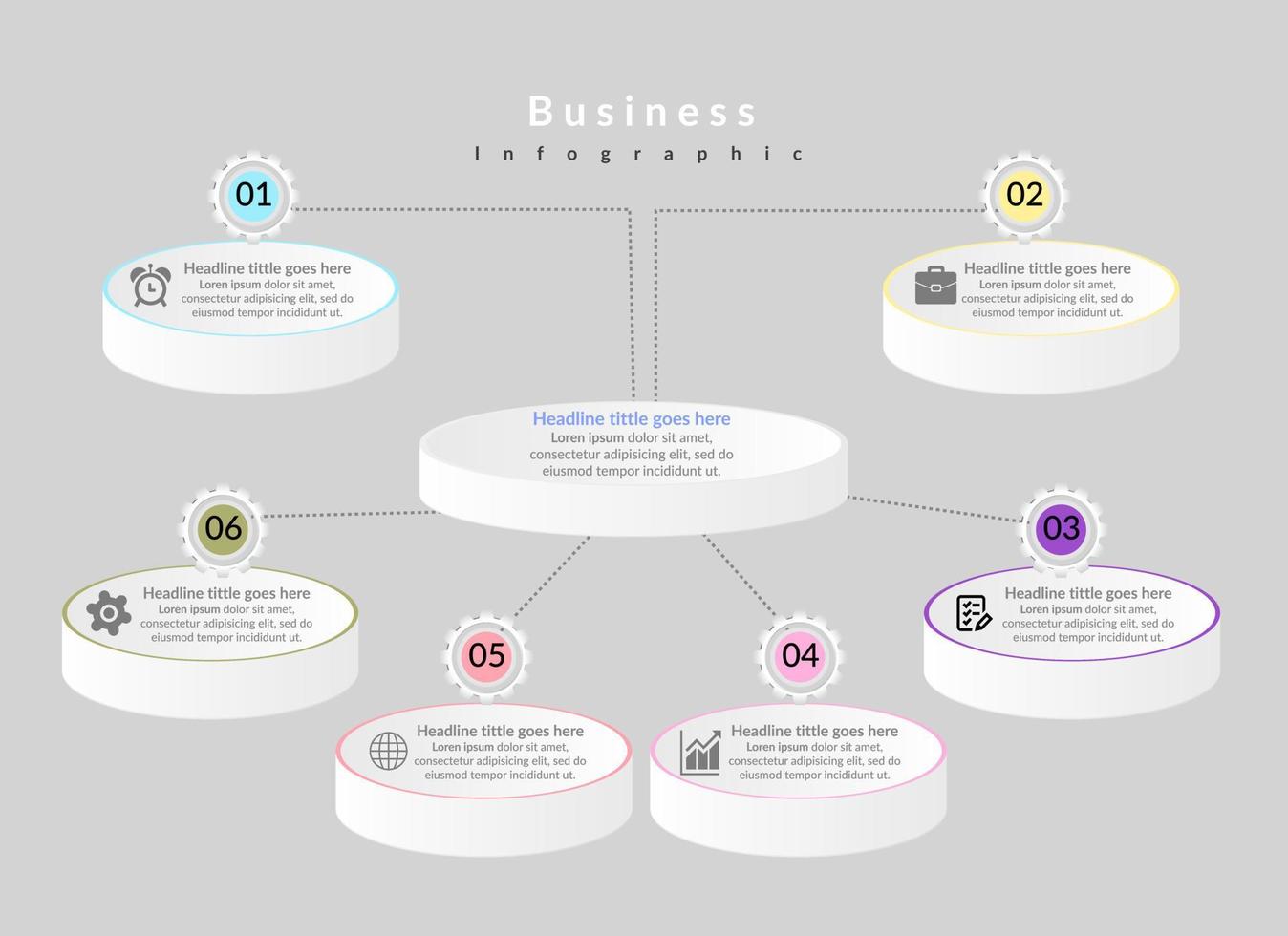 Business

Infographic

01

Headline tittle goes here
Loren ipsum dolor sit amet, consectetur adipisicing elit, sed do eiusmod tempor incididunt ut.

02

Headline tittle goes here
Loren ipsum dolor sit amet, consectetur adipisicing elit, sed do eiusmod tempor incididunt ut.

Headline tittle goes here
Loren ipsum dolor sit amet, consectetur adipisicing elit, sed do eiusmod tempor incididunt ut.

06

Headline tittle goes here
Loren ipsum dolor sit amet, consectetur adipisicing elit, sed do eiusmod tempor incididunt ut.

03

Headline tittle goes here
Loren ipsum dolor sit amet, consectetur adipisicing elit, sed do eiusmod tempor incididunt ut.

05

Headline tittle goes here
Loren ipsum dolor sit amet, consectetur adipisicing elit, sed do eiusmod tempor incididunt ut.

04

Headline tittle goes here
Loren ipsum dolor sit amet, consectetur adipisicing elit, sed do eiusmod tempor incididunt ut.