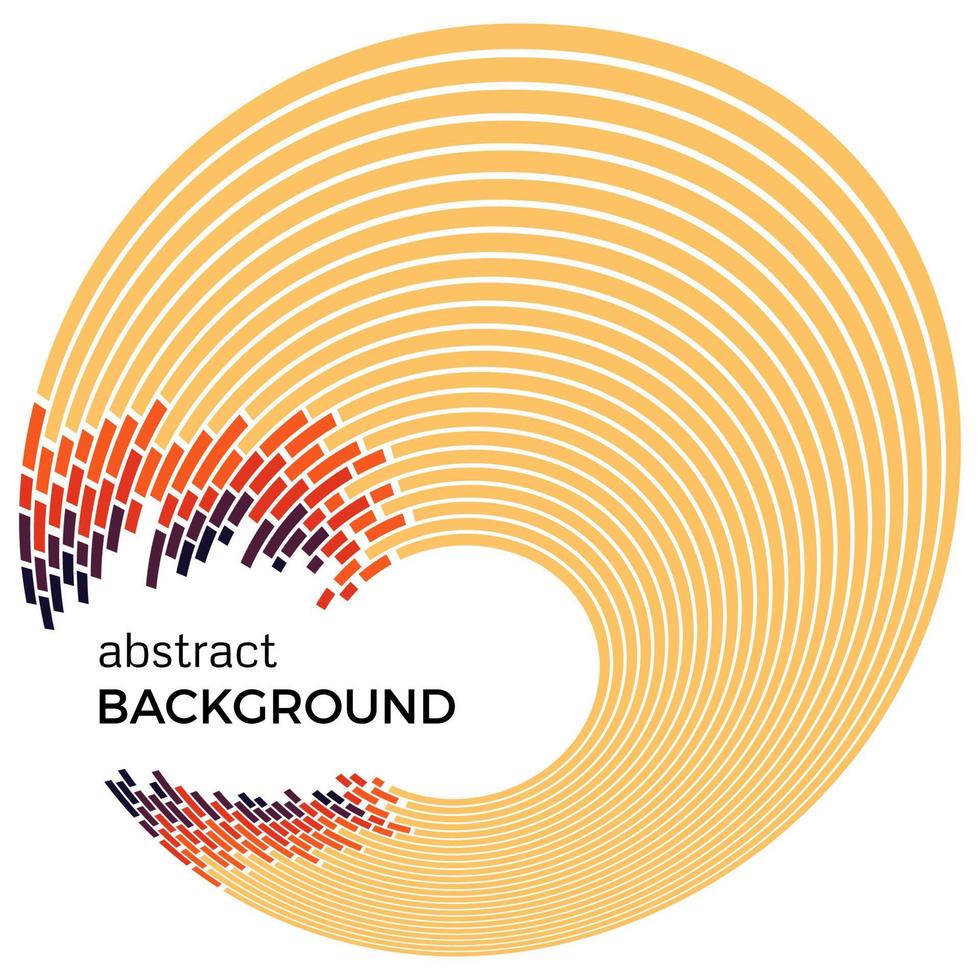 abstract
BACKGROUND