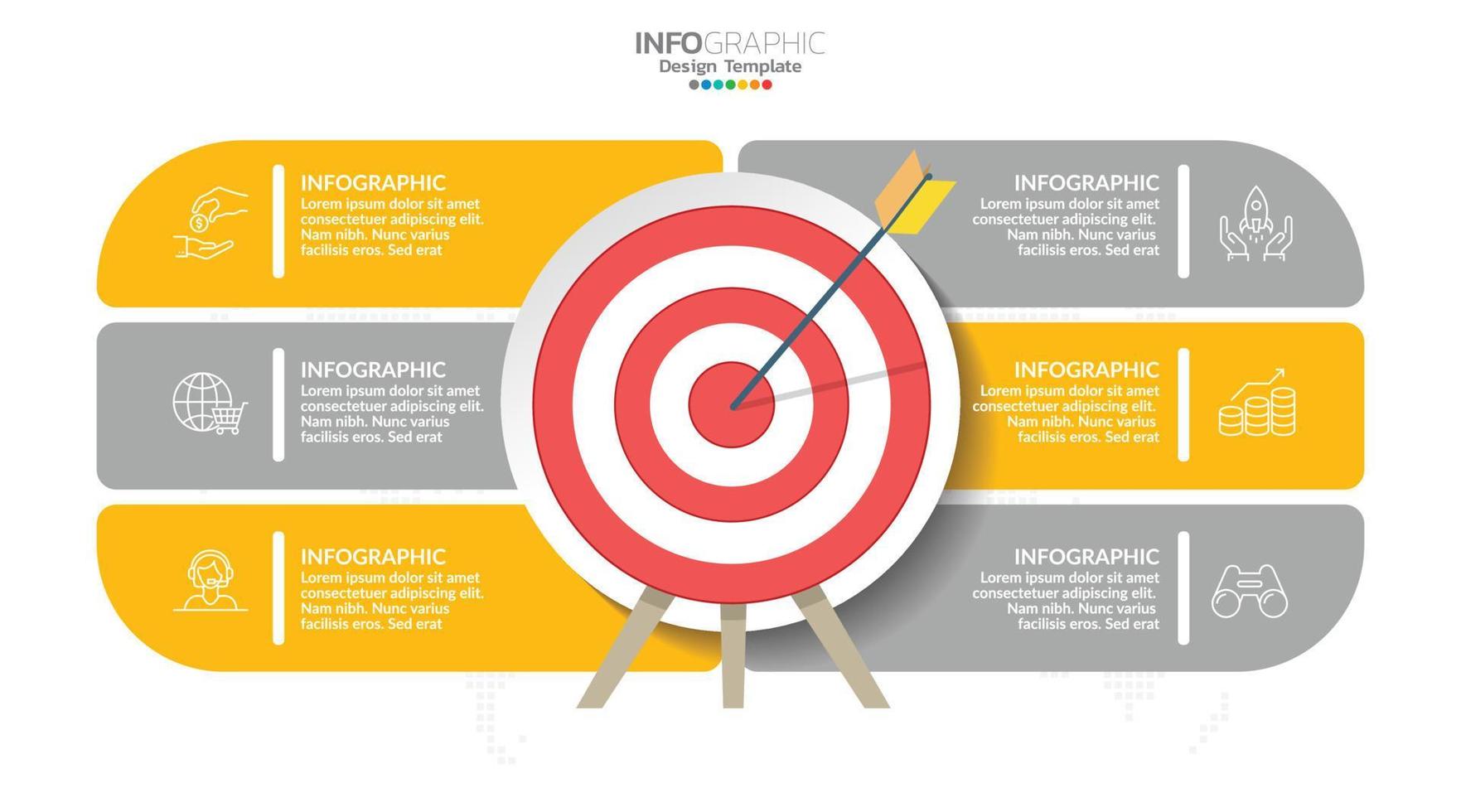 INFOGRAPHIC
Design Template

INFOGRAPHIC
Lorem ipsum dolor sit amet consectetuer adipiscing elit. Nam nibh. Nunc varius facilisis eros. Sed erat

INFOGRAPHIC
Lorem ipsum dolor sit amet consectetuer adipiscing elit. Nam nibh. Nunc varius facilisis eros. Sed erat

INFOGRAPHIC
Lorem ipsum dolor sit amet consectetuer adipiscing elit. Nam nibh. Nunc varius facilisis eros. Sed erat

INFOGRAPHIC
Lorem ipsum dolor sit amet consectetuer adipiscing elit. Nam nibh. Nunc varius facilisis eros. Sed erat

INFOGRAPHIC
Lorem ipsum dolor sit amet consectetuer adipiscing elit. Nam nibh. Nunc varius facilisis eros. Sed erat

INFOGRAPHIC
Lorem ipsum dolor sit amet consectetuer adipiscing elit. Nam nibh. Nunc varius facilisis eros. Sed erat