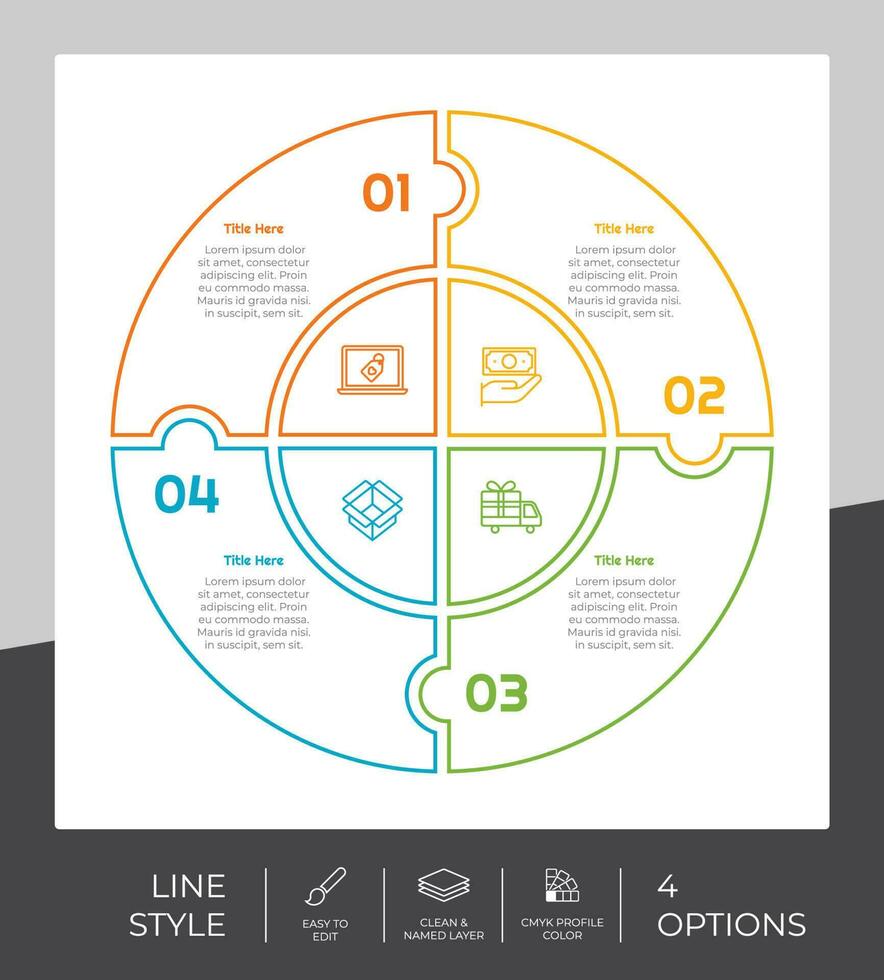 01

Title Here

Lorem ipsum dolor sit amet, consectetur adipiscing elit. Proin eu commodo massa. Mauris id gravida nisi. in suscipit, sem sit.

Title Here

Lorem ipsum dolor sit amet, consectetur adipiscing elit. Proin eu commodo massa. Mauris id gravida nisi. in suscipit, sem sit.

02

04

Title Here

Lorem ipsum dolor sit amet, consectetur adipiscing elit. Proin eu commodo massa. Mauris id gravida nisi. in suscipit, sem sit.

Title Here

Lorem ipsum dolor sit amet, consectetur adipiscing elit. Proin eu commodo massa. Mauris id gravida nisi. in suscipit, sem sit.

03

LINE STYLE

EASY TO EDIT

CLEAN & NAMED LAYER

CMYK PROFILE COLOR

4 OPTIONS