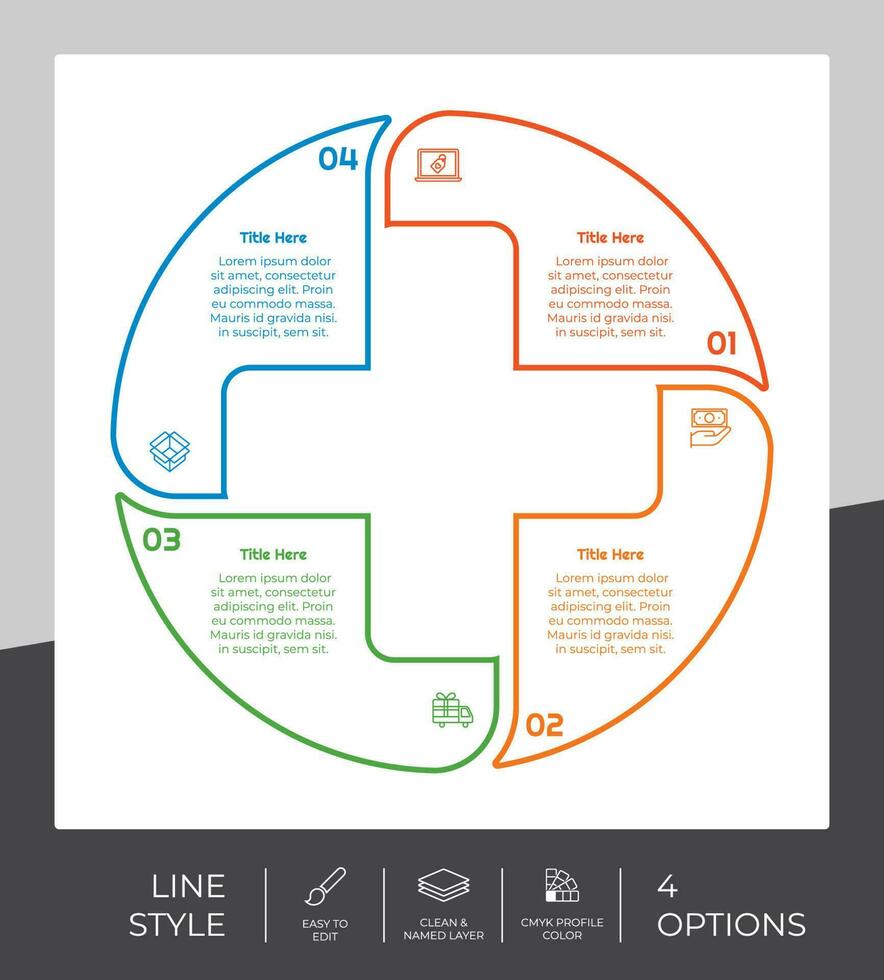 04

Title Here

Lorem ipsum dolor sit amet, consectetur adipiscing elit. Proin eu commodo massa. Mauris id gravida nisi. in suscipit, sem sit.

Title Here

Lorem ipsum dolor sit amet, consectetur adipiscing elit. Proin eu commodo massa. Mauris id gravida nisi. in suscipit, sem sit.

01

03

Title Here

Lorem ipsum dolor sit amet, consectetur adipiscing elit. Proin eu commodo massa. Mauris id gravida nisi. in suscipit, sem sit.

Title Here

Lorem ipsum dolor sit amet, consectetur adipiscing elit. Proin eu commodo massa. Mauris id gravida nisi. in suscipit, sem sit.

02

LINE STYLE

EASY TO EDIT

CLEAN & NAMED LAYER

CMYK PROFILE COLOR

4 OPTIONS