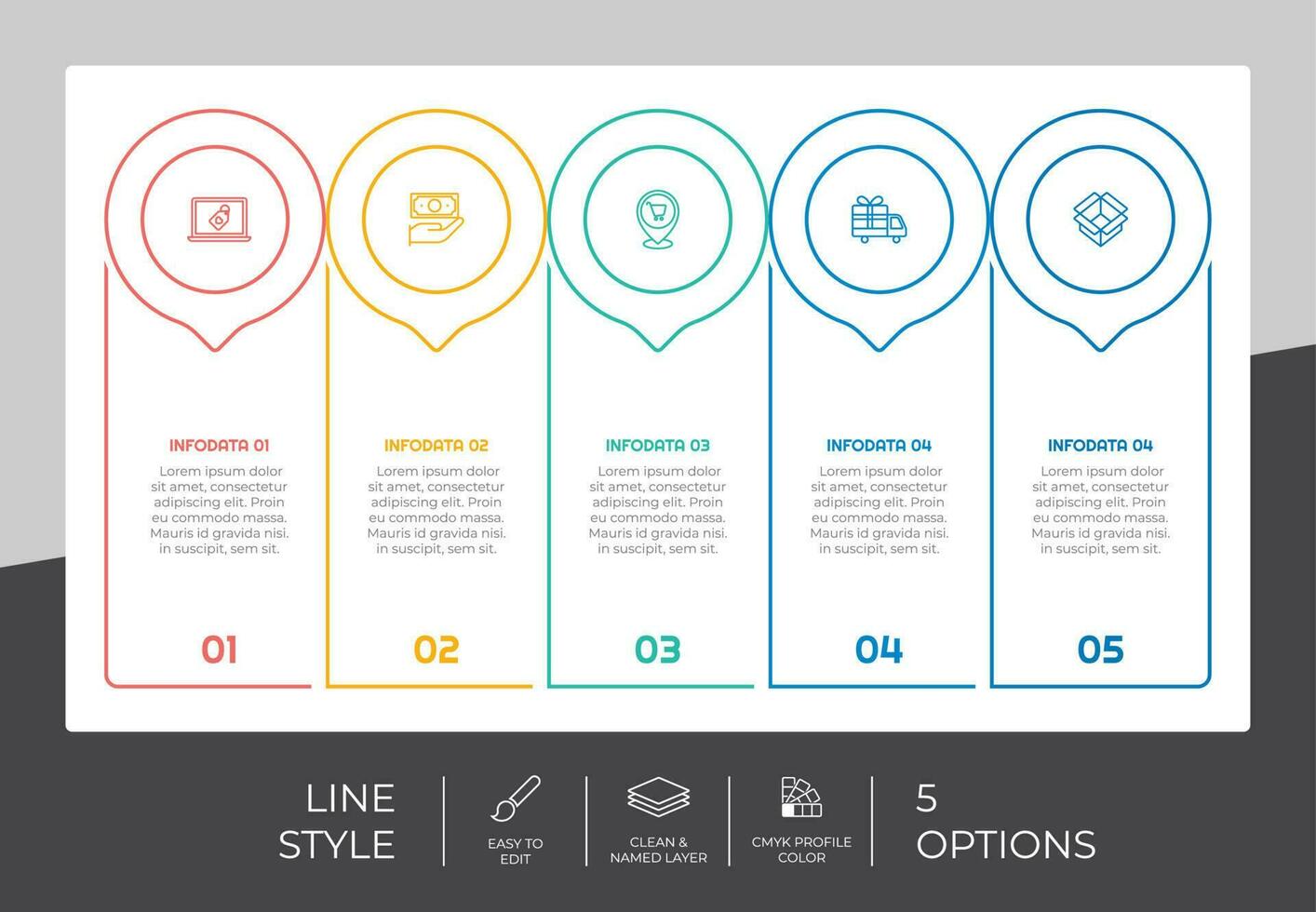 INFODATA 01

Lorem ipsum dolor sit amet, consectetur adipiscing elit. Proin eu commodo massa. Mauris id gravida nisi. in suscipit, sem sit.

01

INFODATA 02

Lorem ipsum dolor sit amet, consectetur adipiscing elit. Proin eu commodo massa. Mauris id gravida nisi. in suscipit, sem sit.

02

INFODATA 03

Lorem ipsum dolor sit amet, consectetur adipiscing elit. Proin eu commodo massa. Mauris id gravida nisi. in suscipit, sem sit.

03

INFODATA 04

Lorem ipsum dolor sit amet, consectetur adipiscing elit. Proin eu commodo massa. Mauris id gravida nisi. in suscipit, sem sit.

04

INFODATA 04

Lorem ipsum dolor sit amet, consectetur adipiscing elit. Proin eu commodo massa. Mauris id gravida nisi. in suscipit, sem sit.

05

LINE STYLE

EASY TO EDIT

CLEAN & NAMED LAYER

CMYK PROFILE COLOR

5 OPTIONS