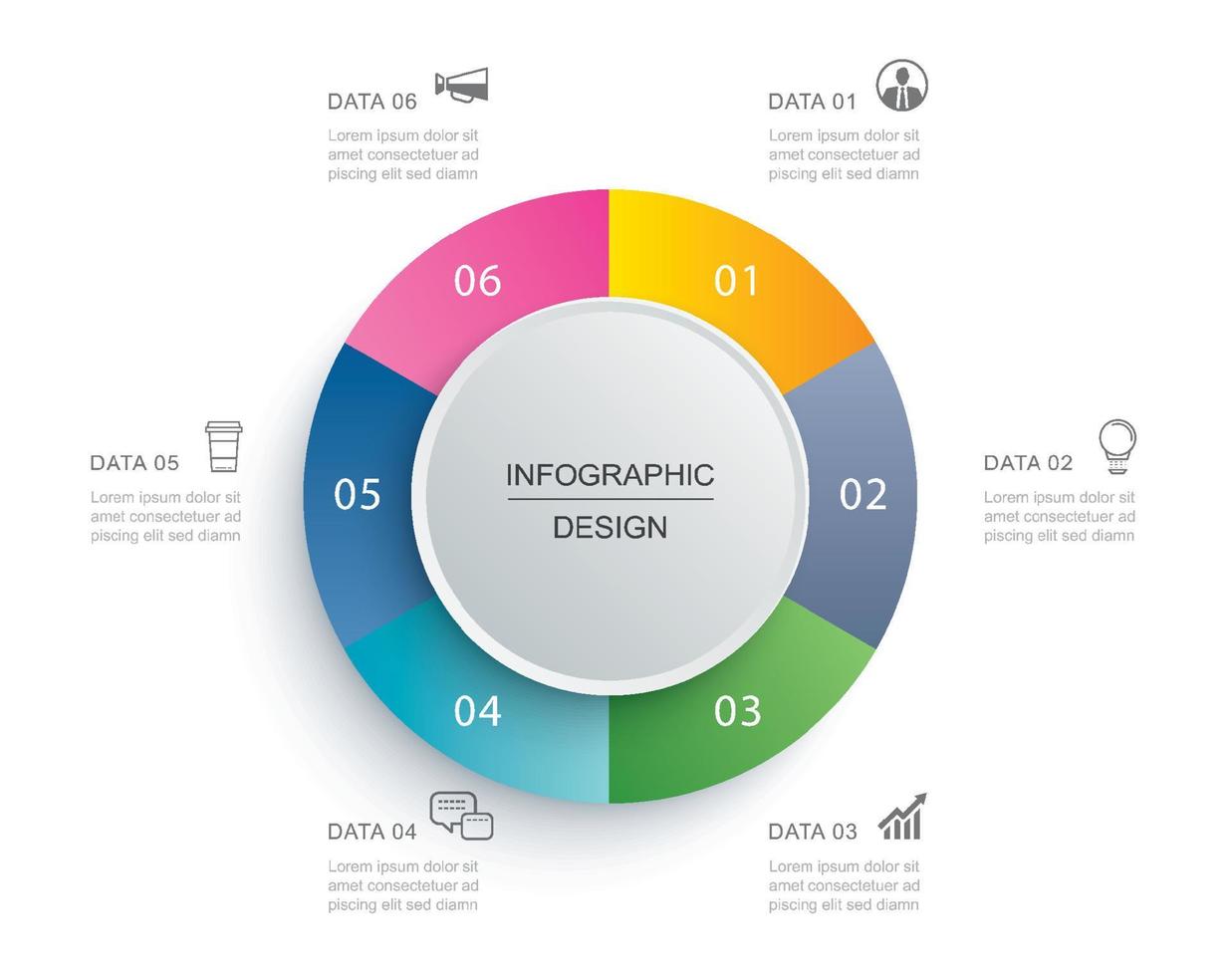 DATA 06

Lorem ipsum dolor sit amet consectetuer ad piscing elit sed diamn

DATA 01

Lorem ipsum dolor sit amet consectetuer ad piscing elit sed diamn

06

01

DATA 05

Lorem ipsum dolor sit amet consectetuer ad piscing elit sed diamn

05

INFOGRAPHIC

DESIGN

02

DATA 02

Lorem ipsum dolor sit amet consectetuer ad piscing elit sed diamn

04

03

DATA 04

Lorem ipsum dolor sit amet consectetuer ad piscing elit sed diamn

DATA 03

Lorem ipsum dolor sit amet consectetuer ad piscing elit sed diamn